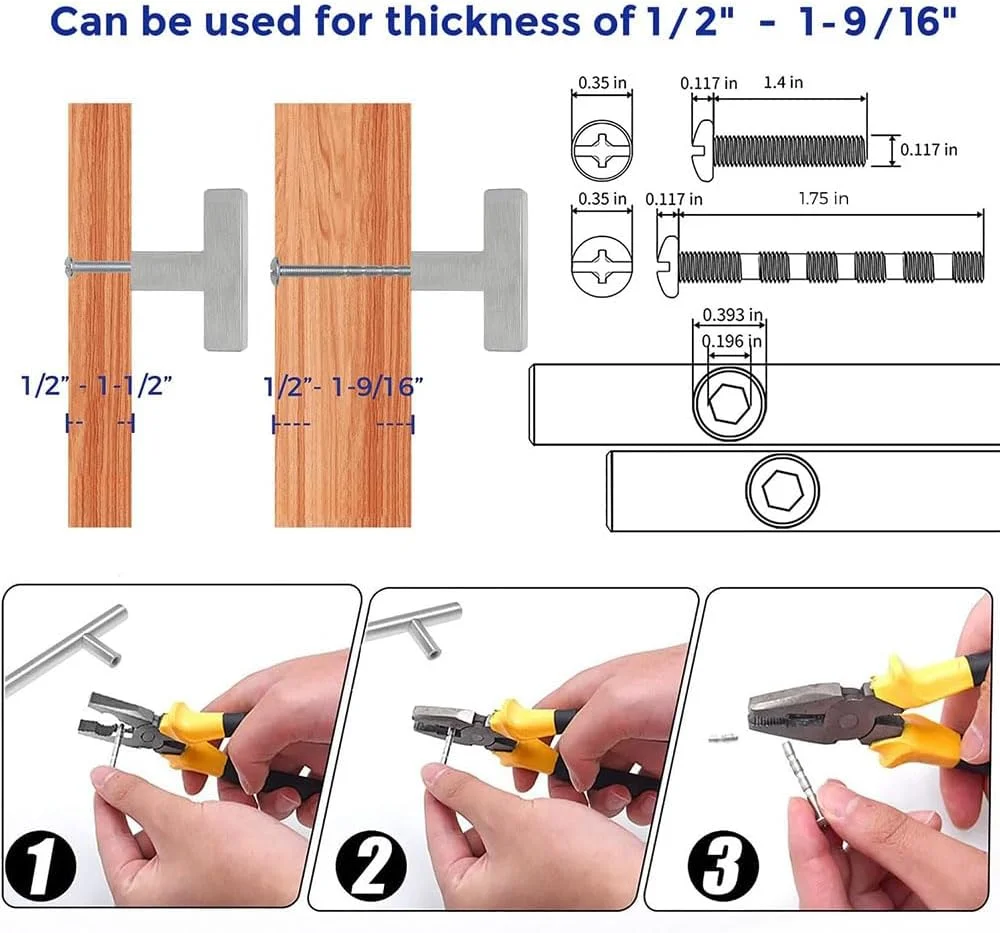 Can be used for thickness of 1/2" - 1-9/16"

1/2" - 1-1/2"

1/2"- 1-9/16"

0.35 in

0.117 in

1.4 in

0.117 in

0.35 in

0.117 in

1.75 in

0.393 in

0.196 in

1

2

3