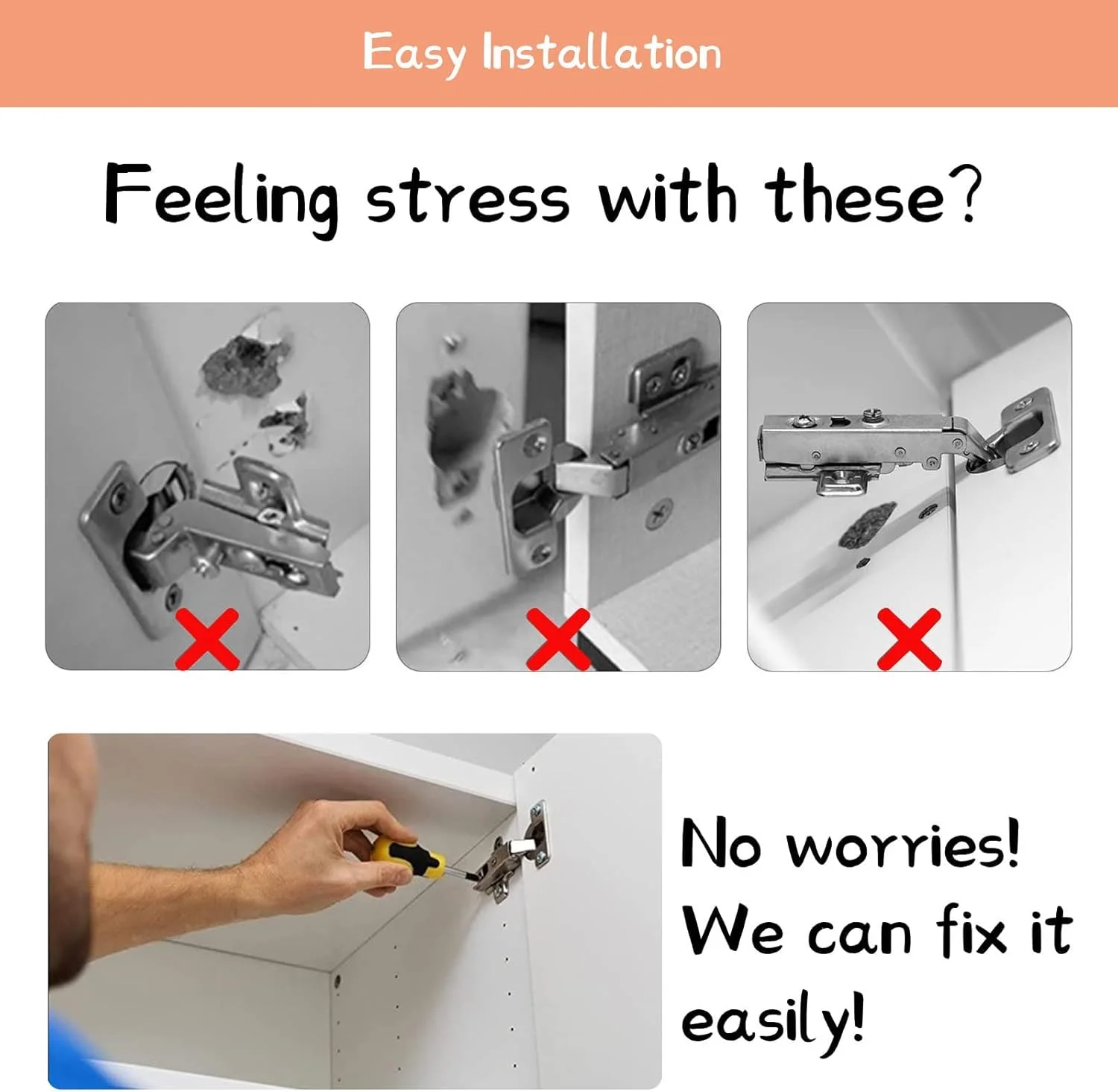 Easy Installation

Feeling stress with these?

No worries! We can fix it easily!