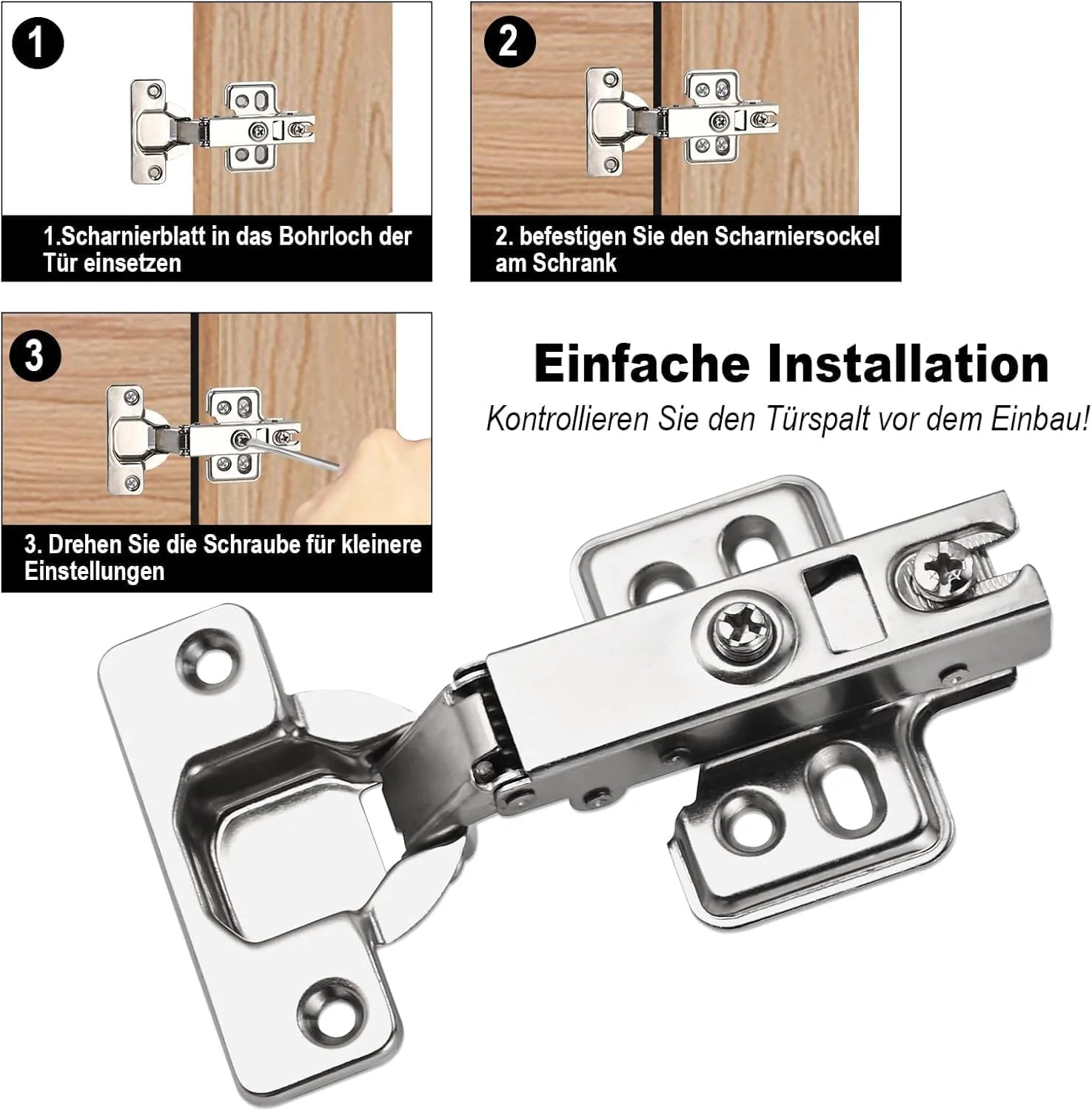 1

1.Scharnierblatt in das Bohrloch der Tür einsetzen

2

2. befestigen Sie den Scharniersockel am Schrank

3

3. Drehen Sie die Schraube für kleinere Einstellungen

Einfache Installation

Kontrollieren Sie den Türspalt vor dem Einbau!