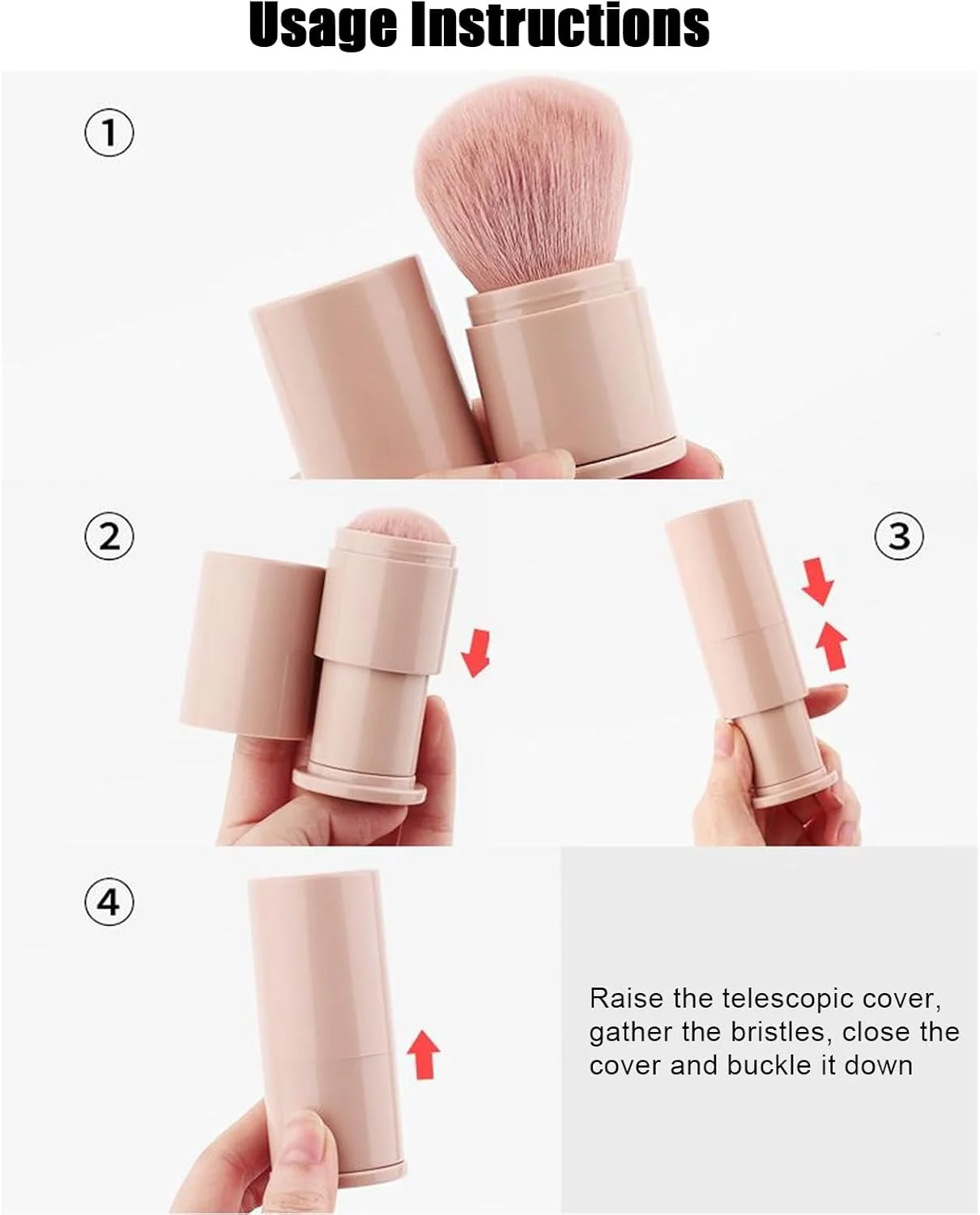 Usage Instructions

①

②

③

④

Raise the telescopic cover, gather the bristles, close the cover and buckle it down