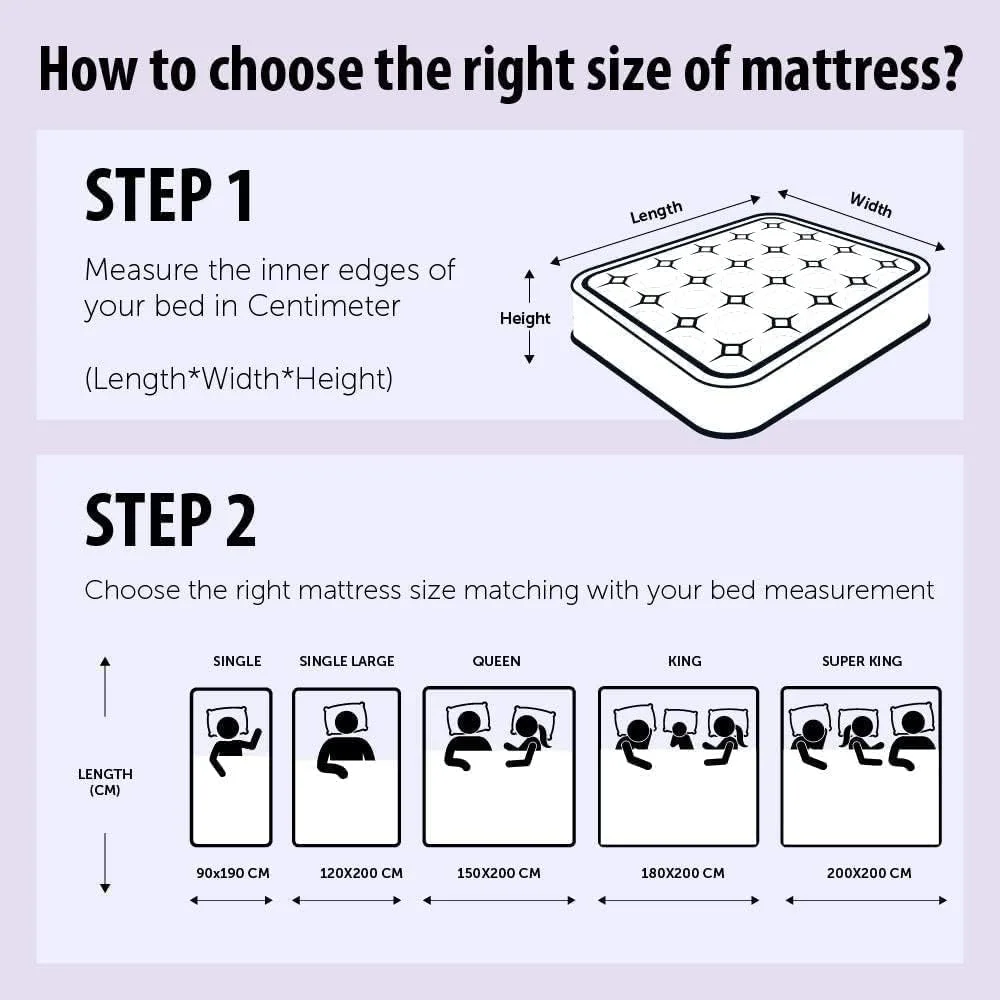 How to choose the right size of mattress?

STEP 1

Measure the inner edges of your bed in Centimeter

(Length*Width*Height)

Length

Width

Height

STEP 2

Choose the right mattress size matching with your bed measurement

LENGTH (CM)

SINGLE

SINGLE LARGE

QUEEN

KING

SUPER KING

90x190 CM

120X200 CM

150X200 CM

180X200 CM

200X200 CM