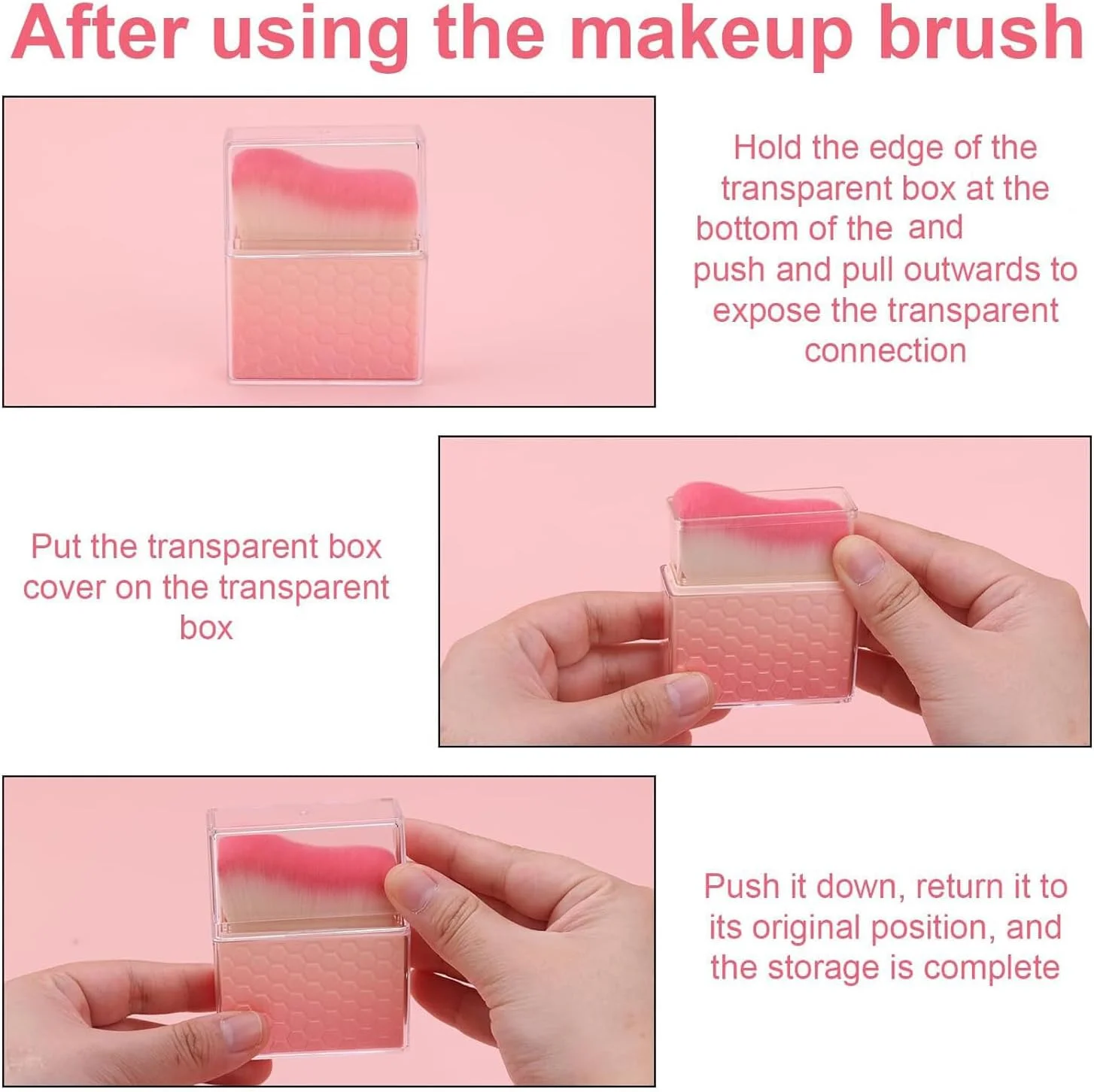 After using the makeup brush

Hold the edge of the transparent box at the bottom of the and push and pull outwards to expose the transparent connection

Put the transparent box cover on the transparent box

Push it down, return it to its original position, and the storage is complete