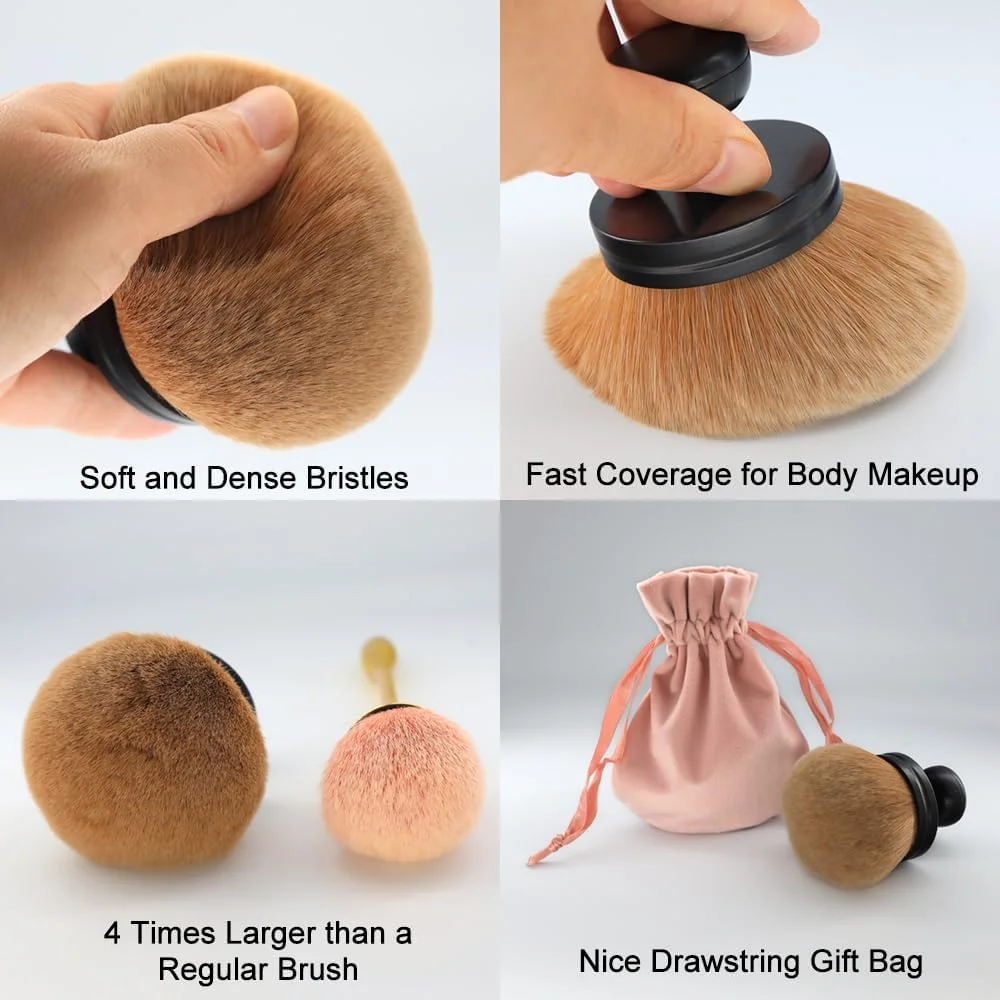 Soft and Dense Bristles

Fast Coverage for Body Makeup

4 Times Larger than a Regular Brush

Nice Drawstring Gift Bag