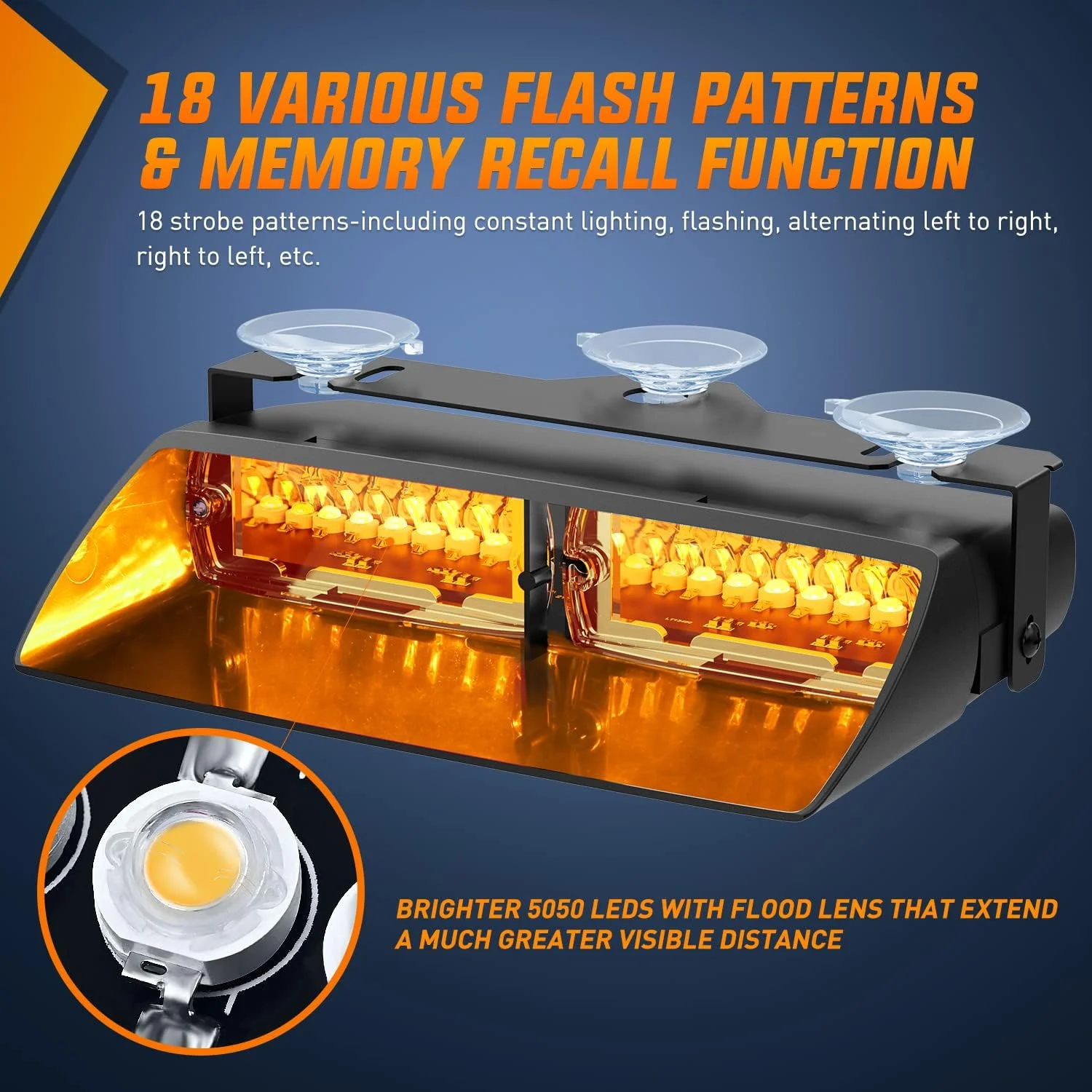 18 VARIOUS FLASH PATTERNS & MEMORY RECALL FUNCTION

18 strobe patterns-including constant lighting, flashing, alternating left to right, right to left, etc.

BRIGHTER 5050 LEDS WITH FLOOD LENS THAT EXTEND A MUCH GREATER VISIBLE DISTANCE