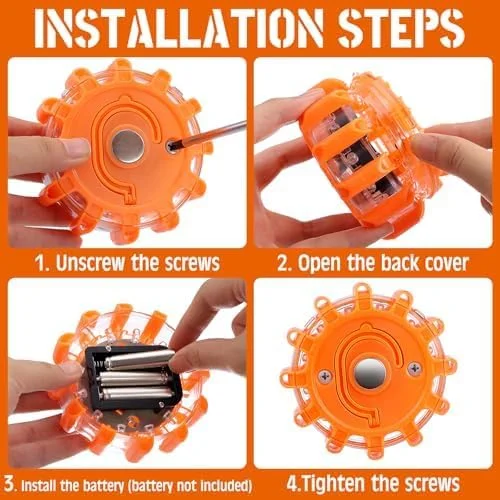 INSTALLATION STEPS

1. Unscrew the screws

2. Open the back cover

3. Install the battery (battery not included)

4.Tighten the screws