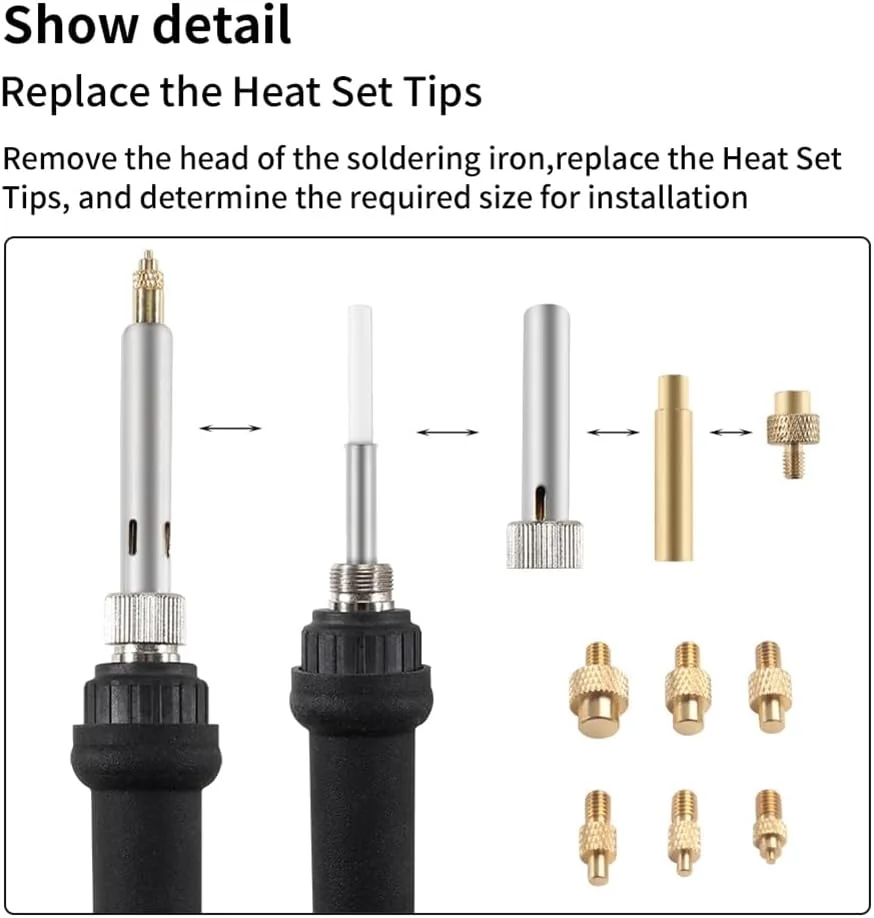 Show detail

Replace the Heat Set Tips

Remove the head of the soldering iron,replace the Heat Set Tips, and determine the required size for installation