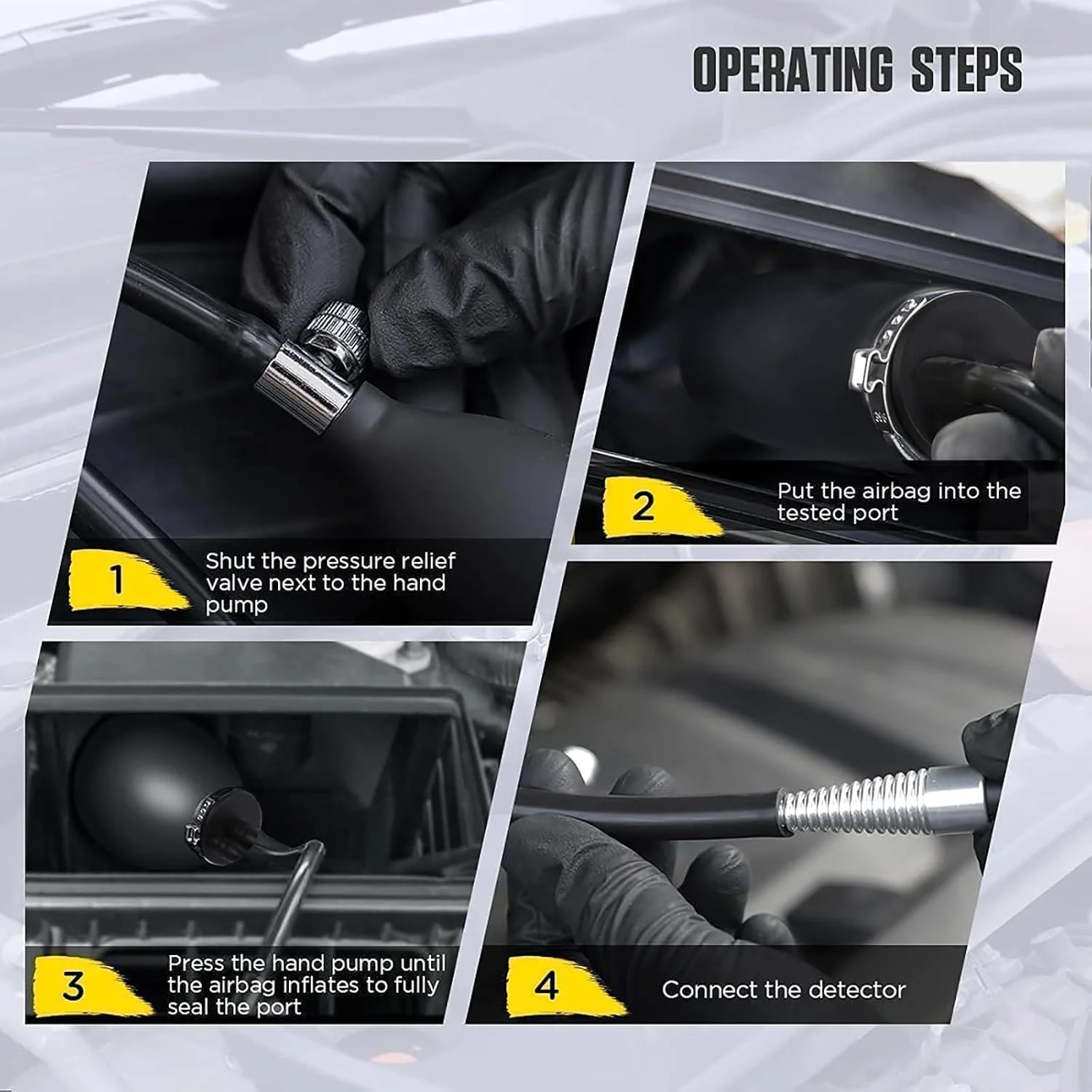 OPERATING STEPS

1 Shut the pressure relief valve next to the hand pump

2 Put the airbag into the tested port

3 Press the hand pump until the airbag inflates to fully seal the port

4 Connect the detector