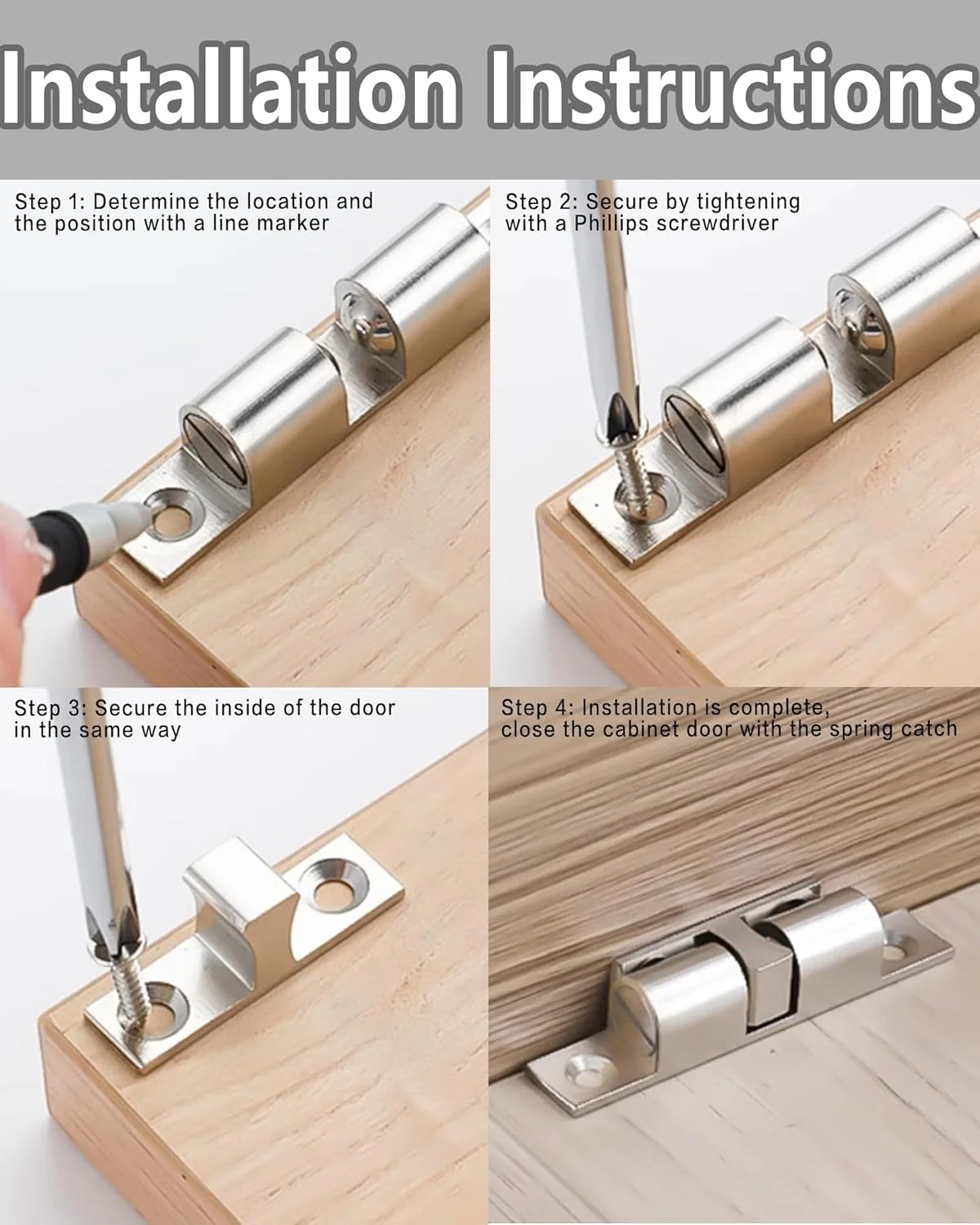 Installation Instructions

Step 1: Determine the location and the position with a line marker

Step 2: Secure by tightening with a Phillips screwdriver

Step 3: Secure the inside of the door in the same way

Step 4: Installation is complete, close the cabinet door with the spring catch