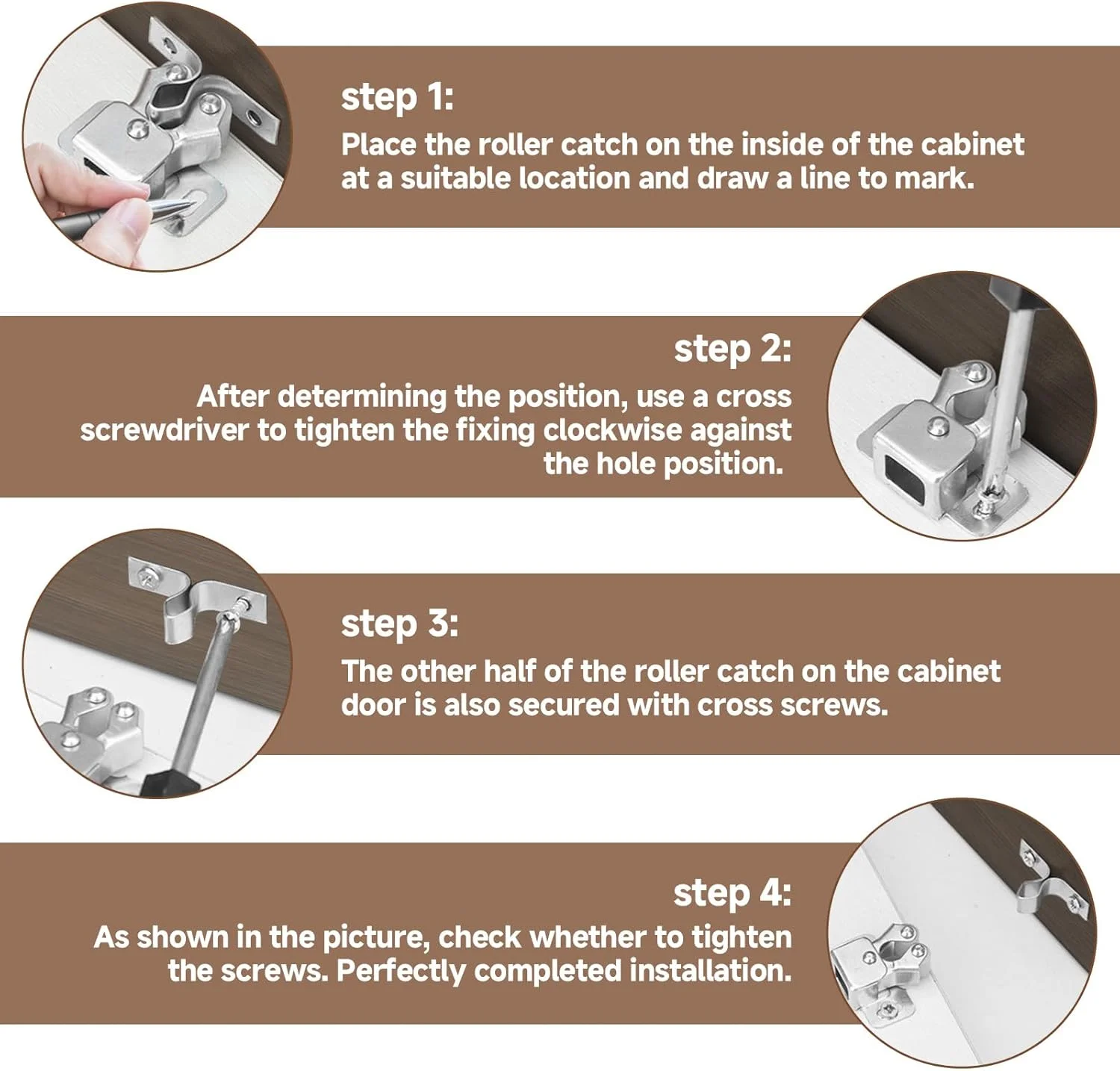 step 1:
Place the roller catch on the inside of the cabinet at a suitable location and draw a line to mark.

step 2:
After determining the position, use a cross screwdriver to tighten the fixing clockwise against the hole position.

step 3:
The other half of the roller catch on the cabinet door is also secured with cross screws.

step 4:
As shown in the picture, check whether to tighten the screws. Perfectly completed installation.