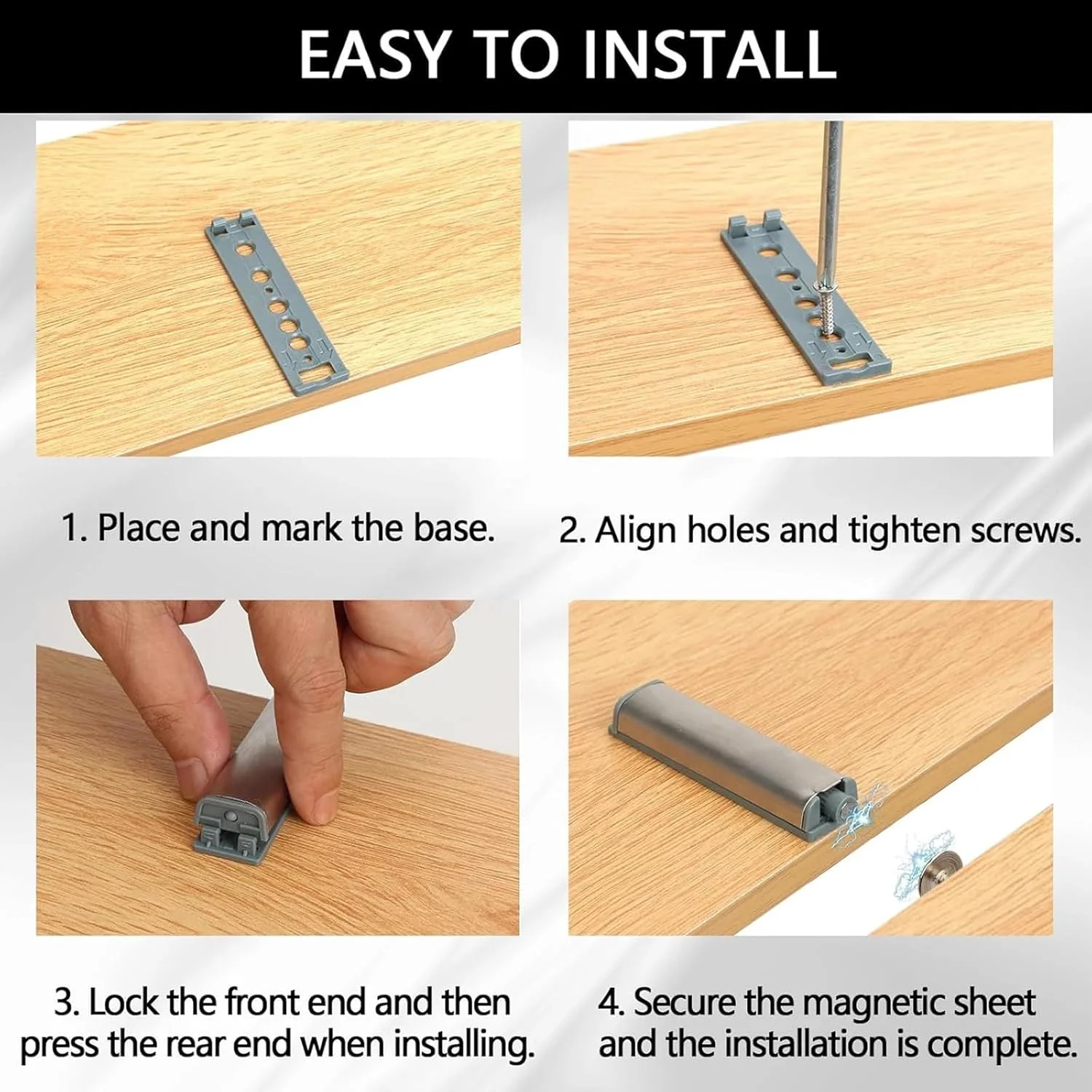 EASY TO INSTALL

1. Place and mark the base.

2. Align holes and tighten screws.

3. Lock the front end and then press the rear end when installing.

4. Secure the magnetic sheet and the installation is complete.