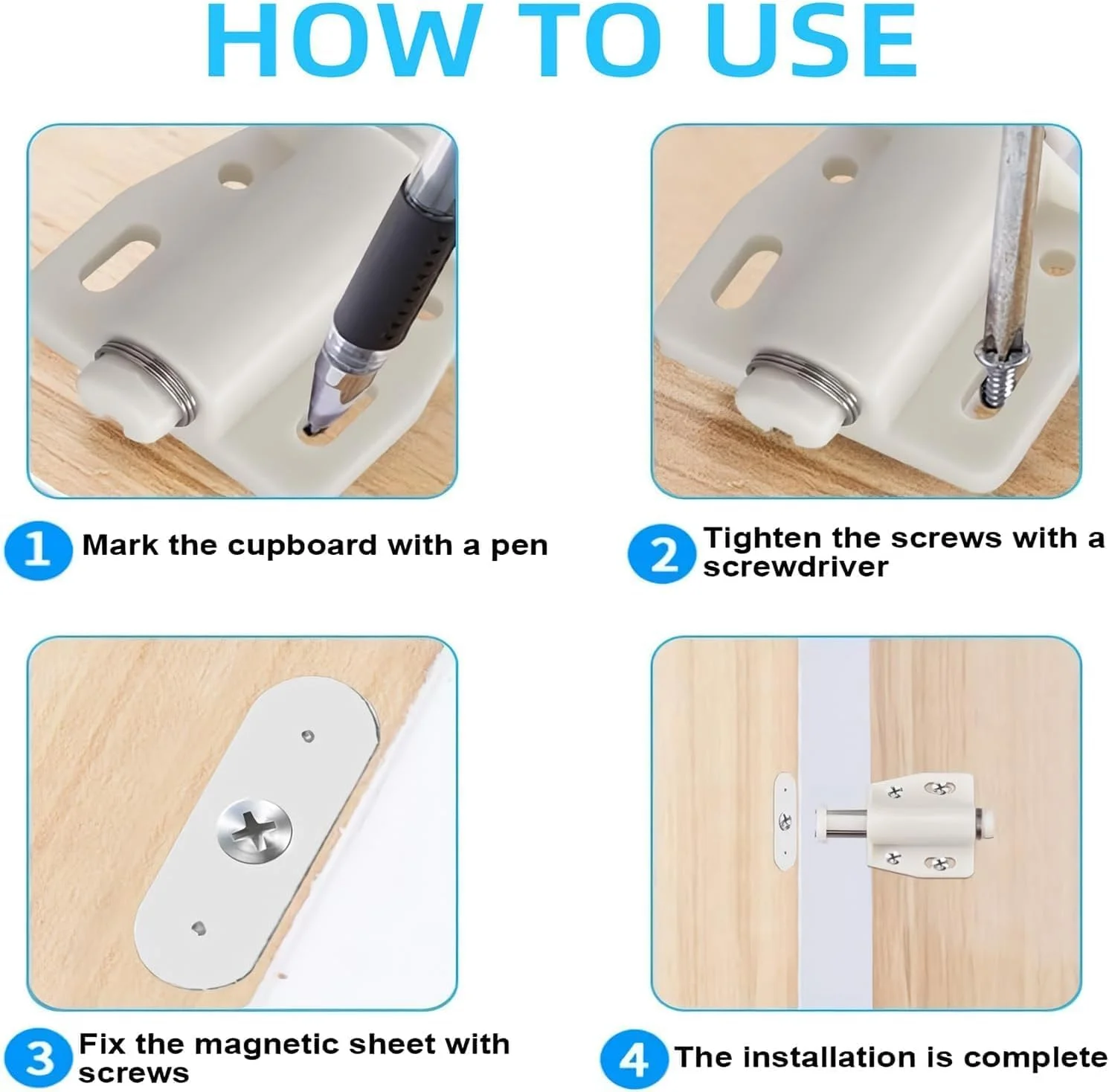 HOW TO USE

1 Mark the cupboard with a pen

2 Tighten the screws with a screwdriver

3 Fix the magnetic sheet with screws

4 The installation is complete