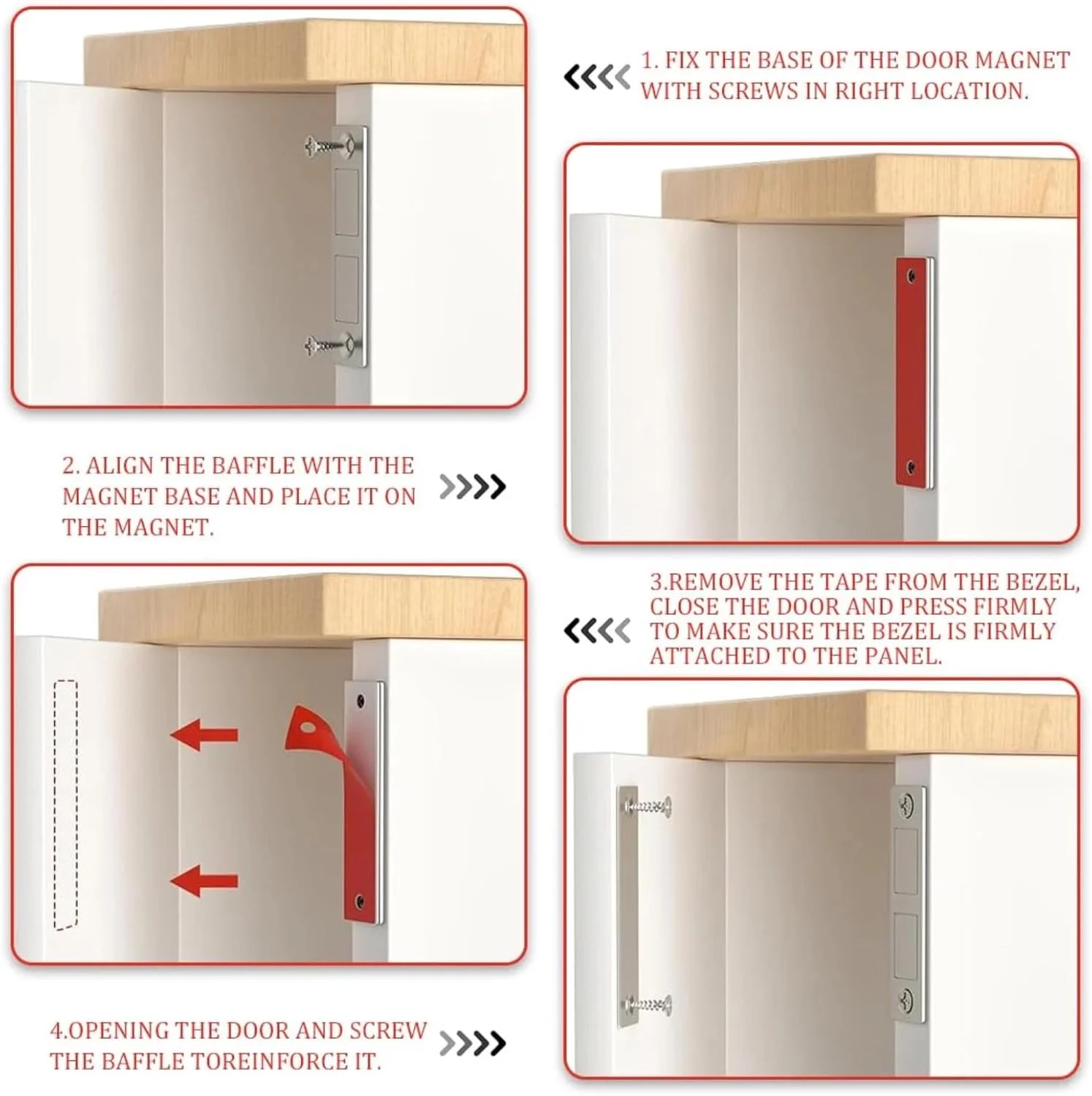 1. FIX THE BASE OF THE DOOR MAGNET WITH SCREWS IN RIGHT LOCATION.

2. ALIGN THE BAFFLE WITH THE MAGNET BASE AND PLACE IT ON THE MAGNET.

3.REMOVE THE TAPE FROM THE BEZEL, CLOSE THE DOOR AND PRESS FIRMLY TO MAKE SURE THE BEZEL IS FIRMLY ATTACHED TO THE PANEL.

4.OPENING THE DOOR AND SCREW THE BAFFLE TOREINFORCE IT.