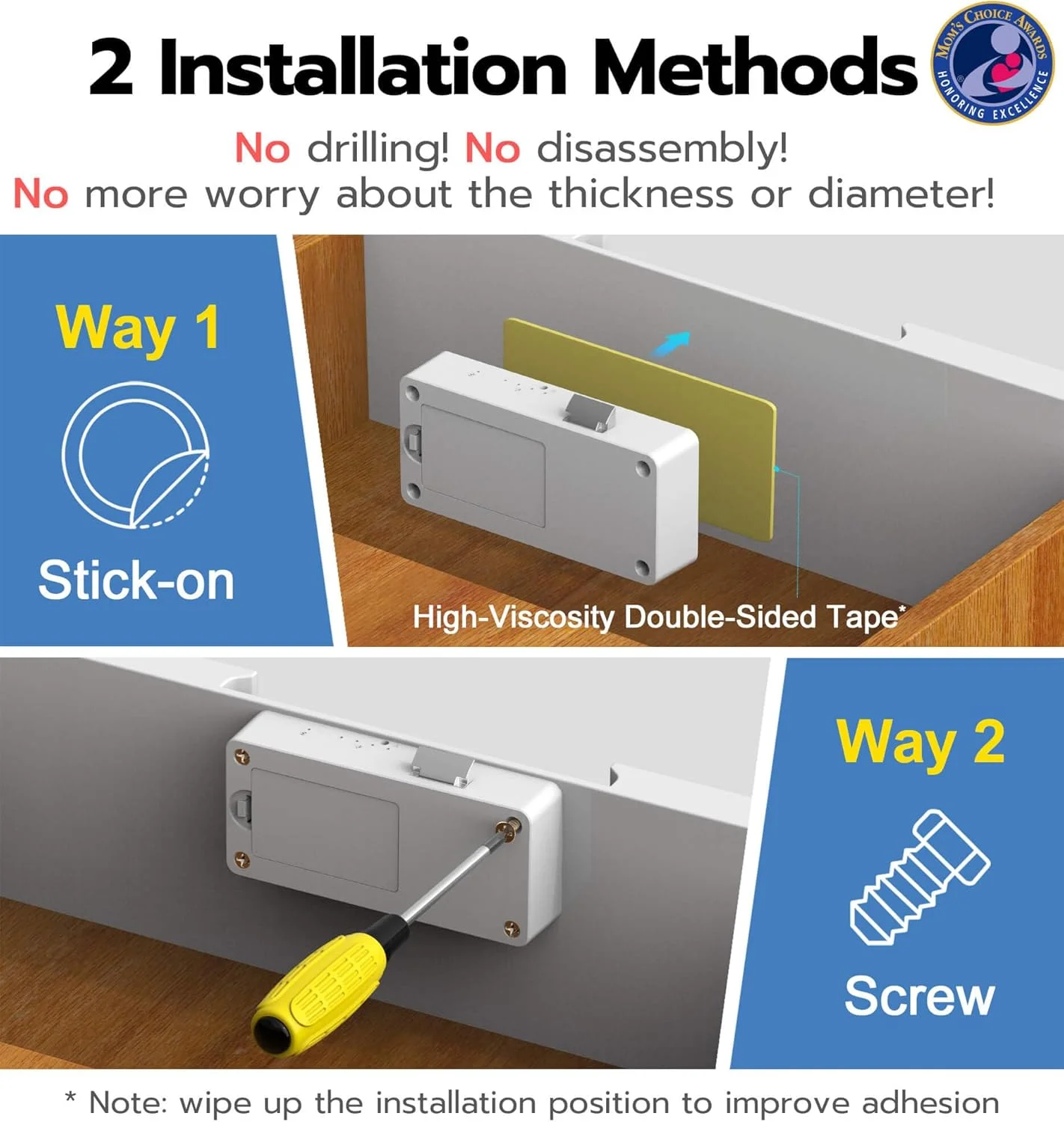 2 Installation Methods

MOM'S CHOICE AWARDS HONORING EXCELLENCE

No drilling! No disassembly!
No more worry about the thickness or diameter!

Way 1

Stick-on

High-Viscosity Double-Sided Tape*

Way 2

Screw

* Note: wipe up the installation position to improve adhesion