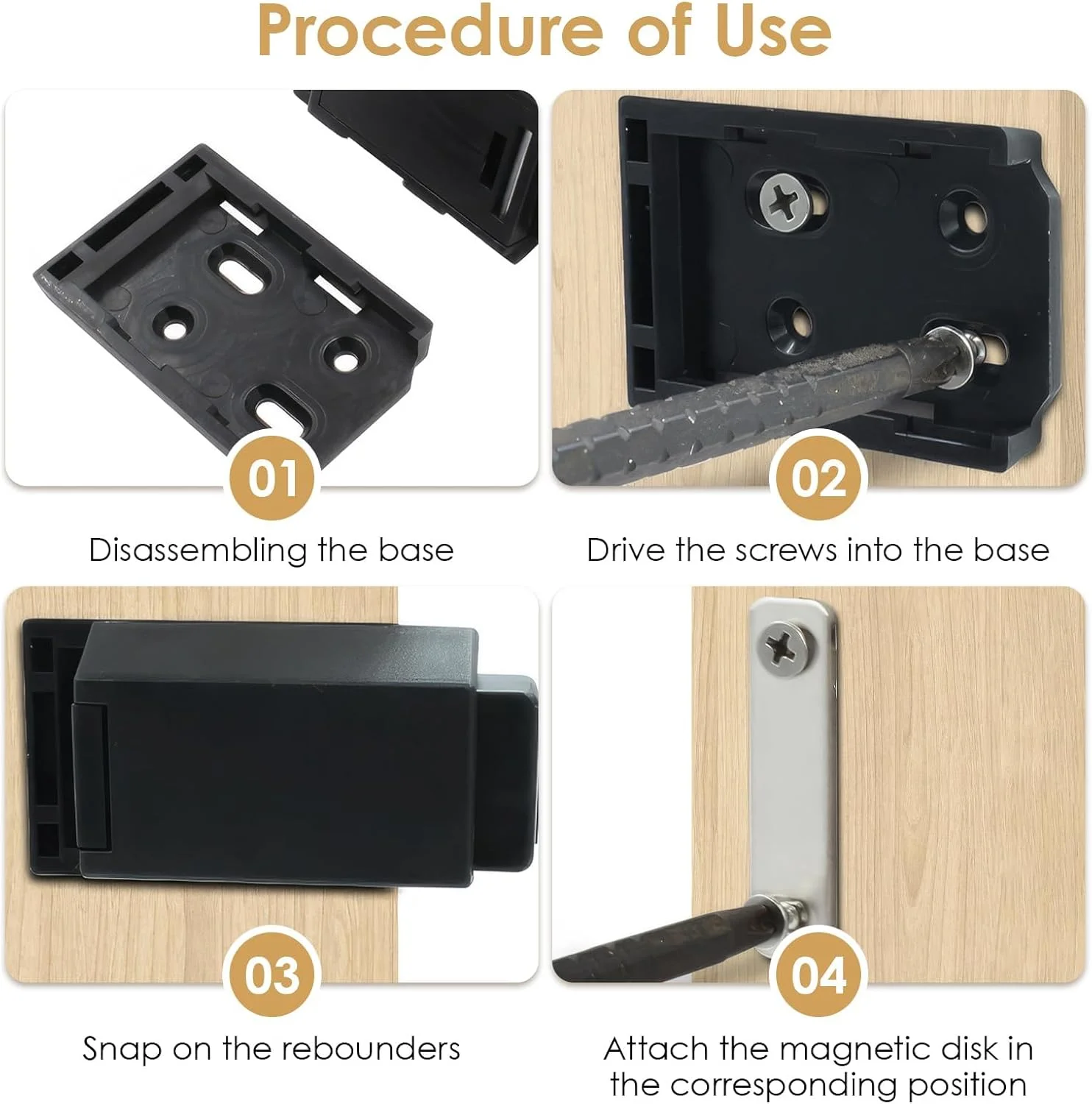 Procedure of Use

01

Disassembling the base

02

Drive the screws into the base

03

Snap on the rebounders

04

Attach the magnetic disk in the corresponding position