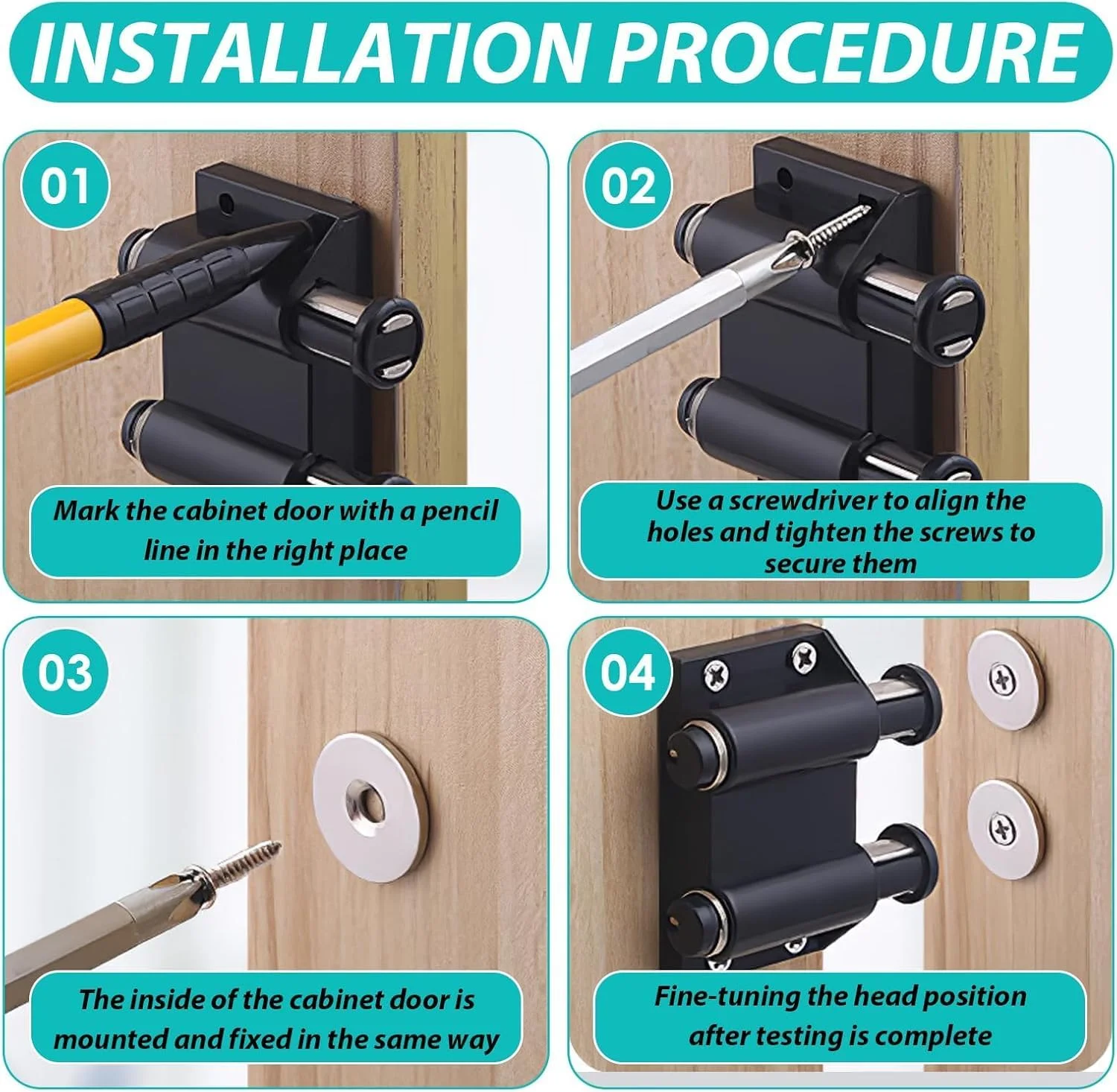 INSTALLATION PROCEDURE

01

Mark the cabinet door with a pencil line in the right place

02

Use a screwdriver to align the holes and tighten the screws to secure them

03

The inside of the cabinet door is mounted and fixed in the same way

04

Fine-tuning the head position after testing is complete