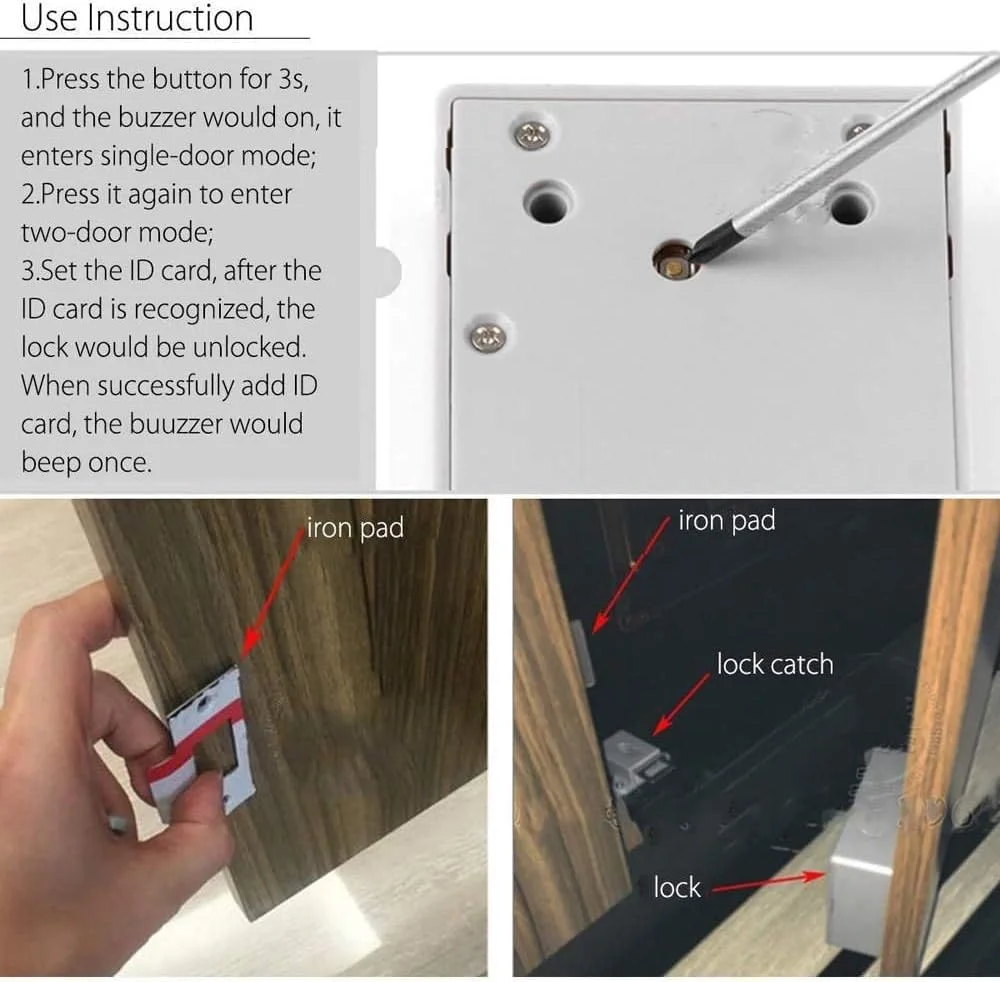 Use Instruction

1.Press the button for 3s, and the buzzer would on, it enters single-door mode;
2.Press it again to enter two-door mode;
3.Set the ID card, after the ID card is recognized, the lock would be unlocked. When successfully add ID card, the buuzzer would beep once.

iron pad

iron pad

lock catch

lock