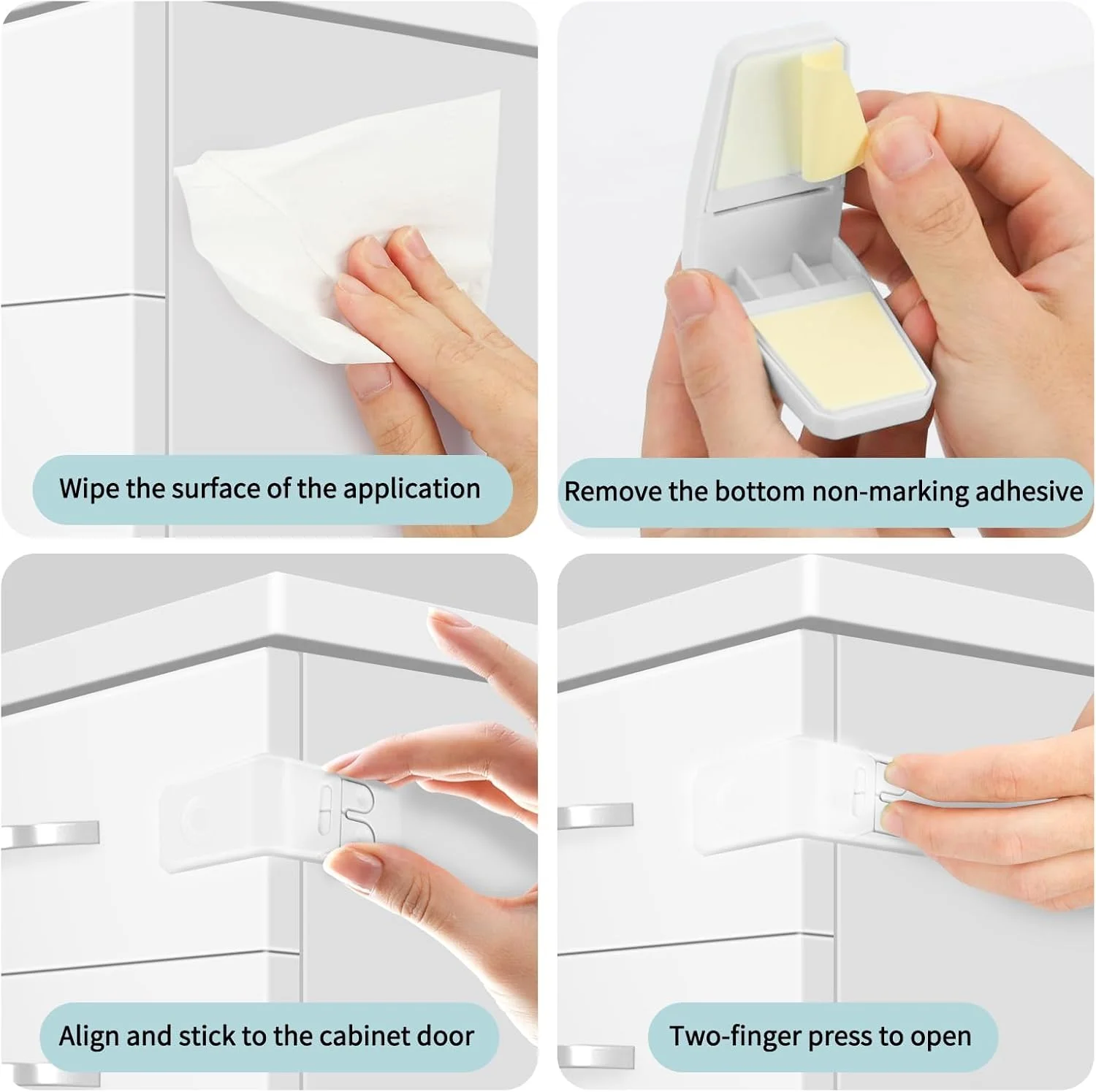 Wipe the surface of the application

Remove the bottom non-marking adhesive

Align and stick to the cabinet door

Two-finger press to open