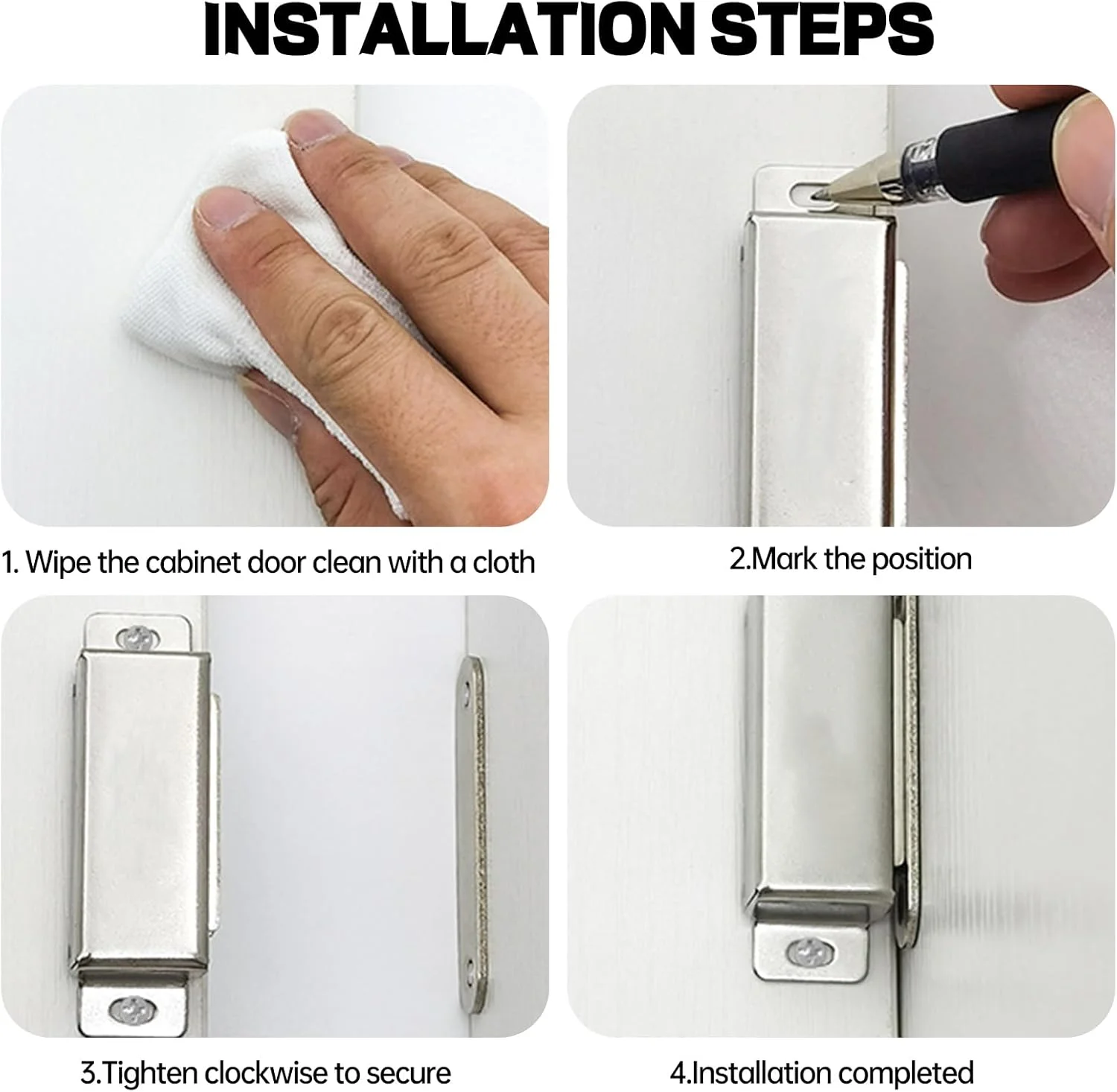 INSTALLATION STEPS

1. Wipe the cabinet door clean with a cloth

2.Mark the position

3.Tighten clockwise to secure

4.Installation completed