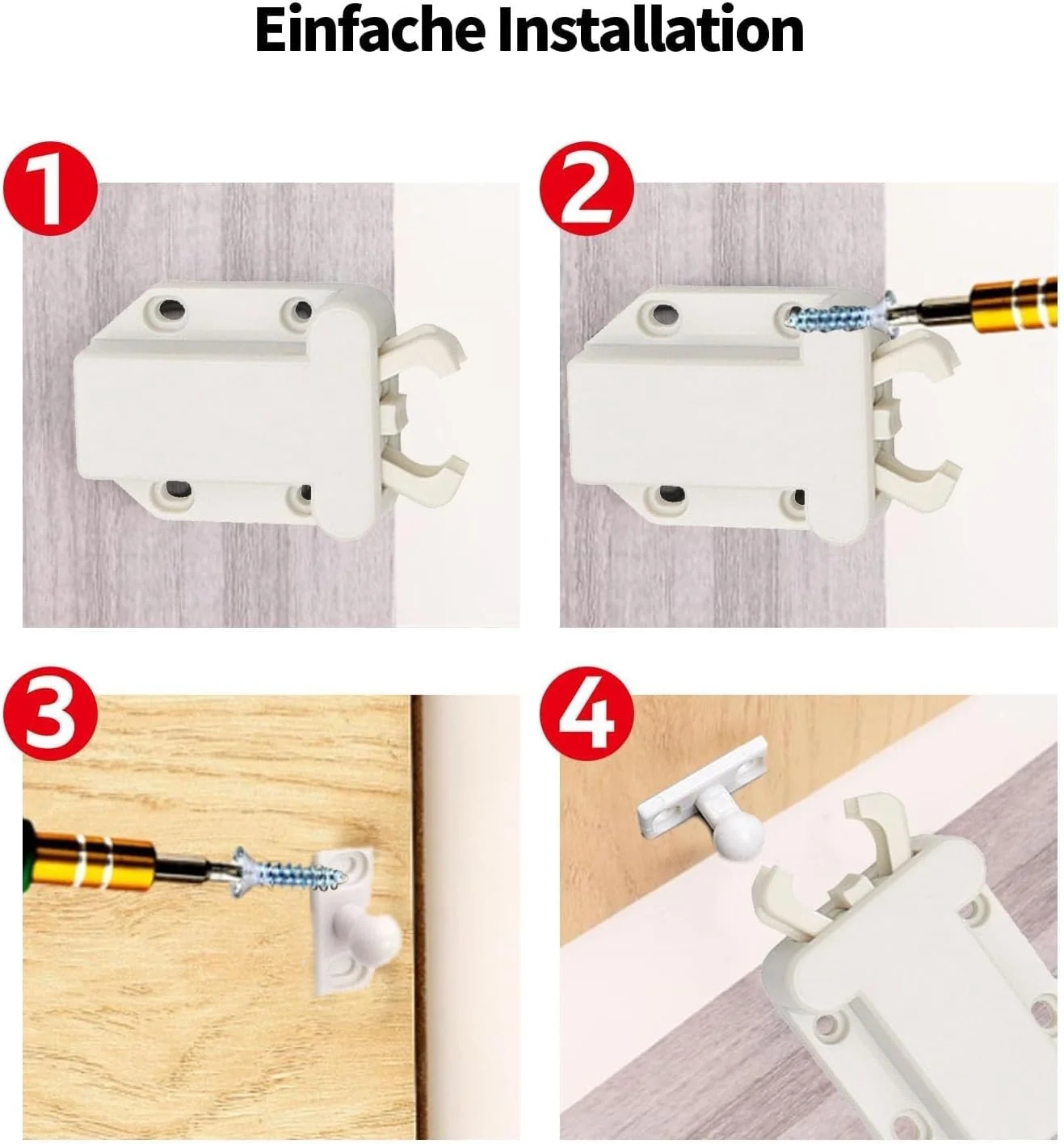 Einfache Installation

1

2

3

4