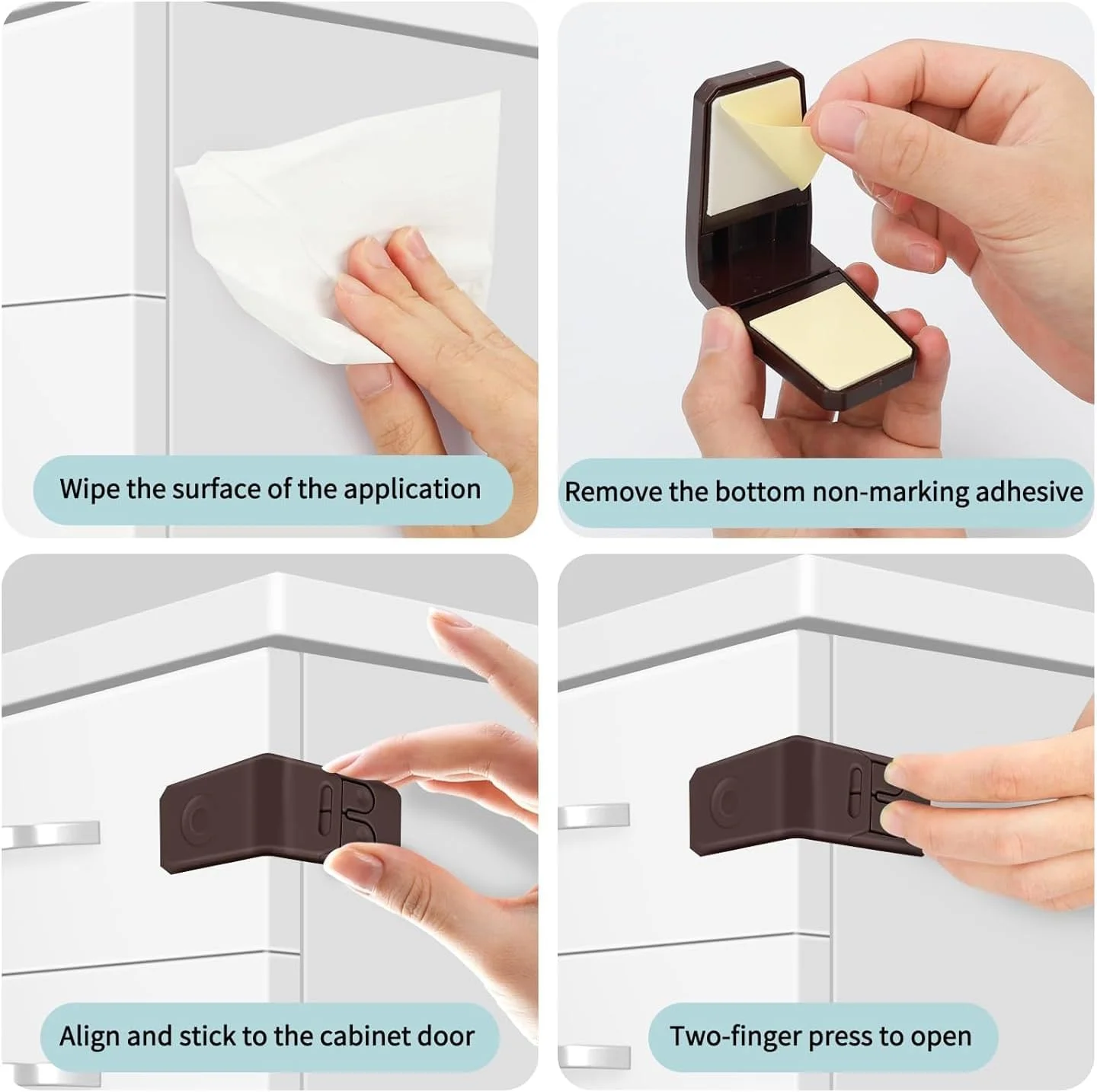 Wipe the surface of the application

Remove the bottom non-marking adhesive

Align and stick to the cabinet door

Two-finger press to open