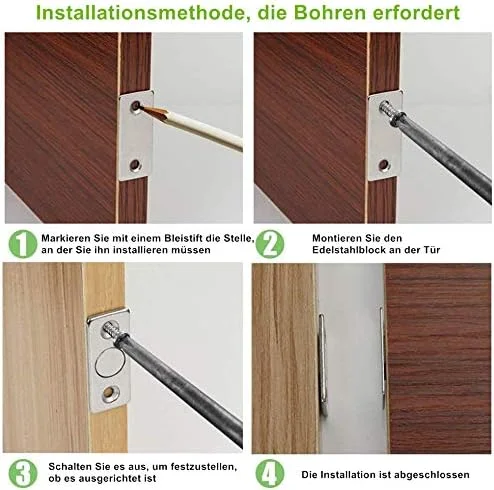 Installationsmethode, die Bohren erfordert

1 Markieren Sie mit einem Bleistift die Stelle, an der Sie ihn installieren müssen

2 Montieren Sie den Edelstahlblock an der Tür

3 Schalten Sie es aus, um festzustellen, ob es ausgerichtet ist

4 Die Installation ist abgeschlossen