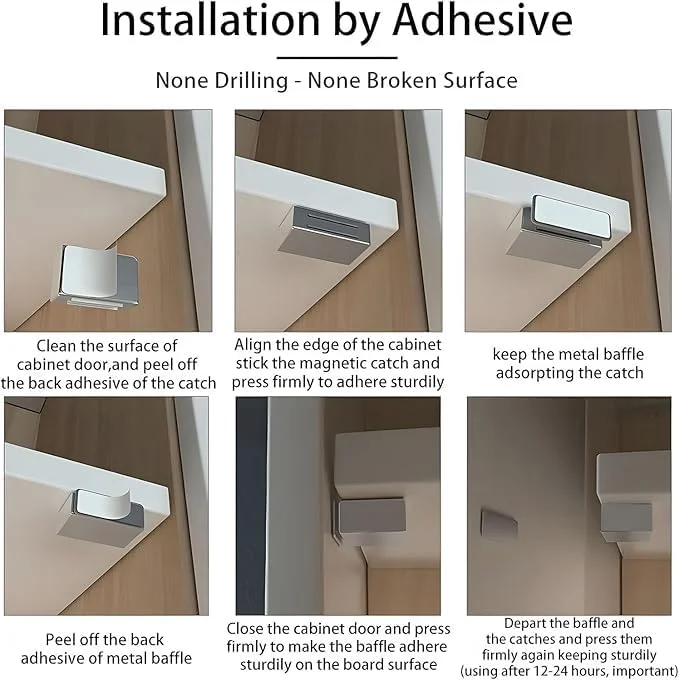 Installation by Adhesive

None Drilling - None Broken Surface

Clean the surface of cabinet door,and peel off the back adhesive of the catch

Align the edge of the cabinet stick the magnetic catch and press firmly to adhere sturdily

keep the metal baffle adsorpting the catch

Peel off the back adhesive of metal baffle

Close the cabinet door and press firmly to make the baffle adhere sturdily on the board surface

Depart the baffle and the catches and press them firmly again keeping sturdily (using after 12-24 hours, important)