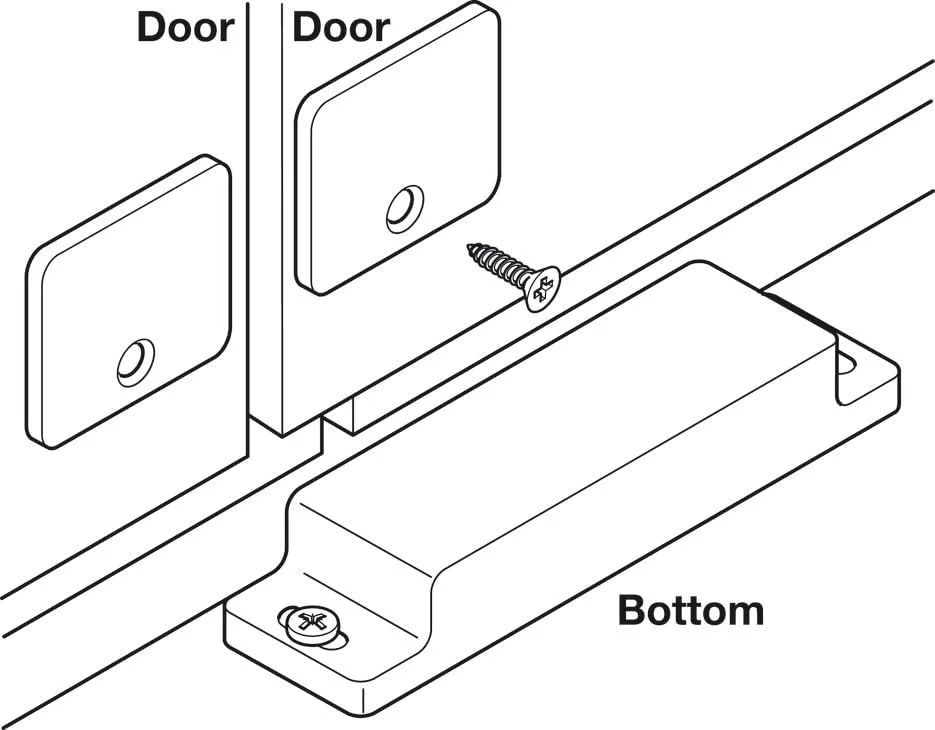 Door Door

Bottom