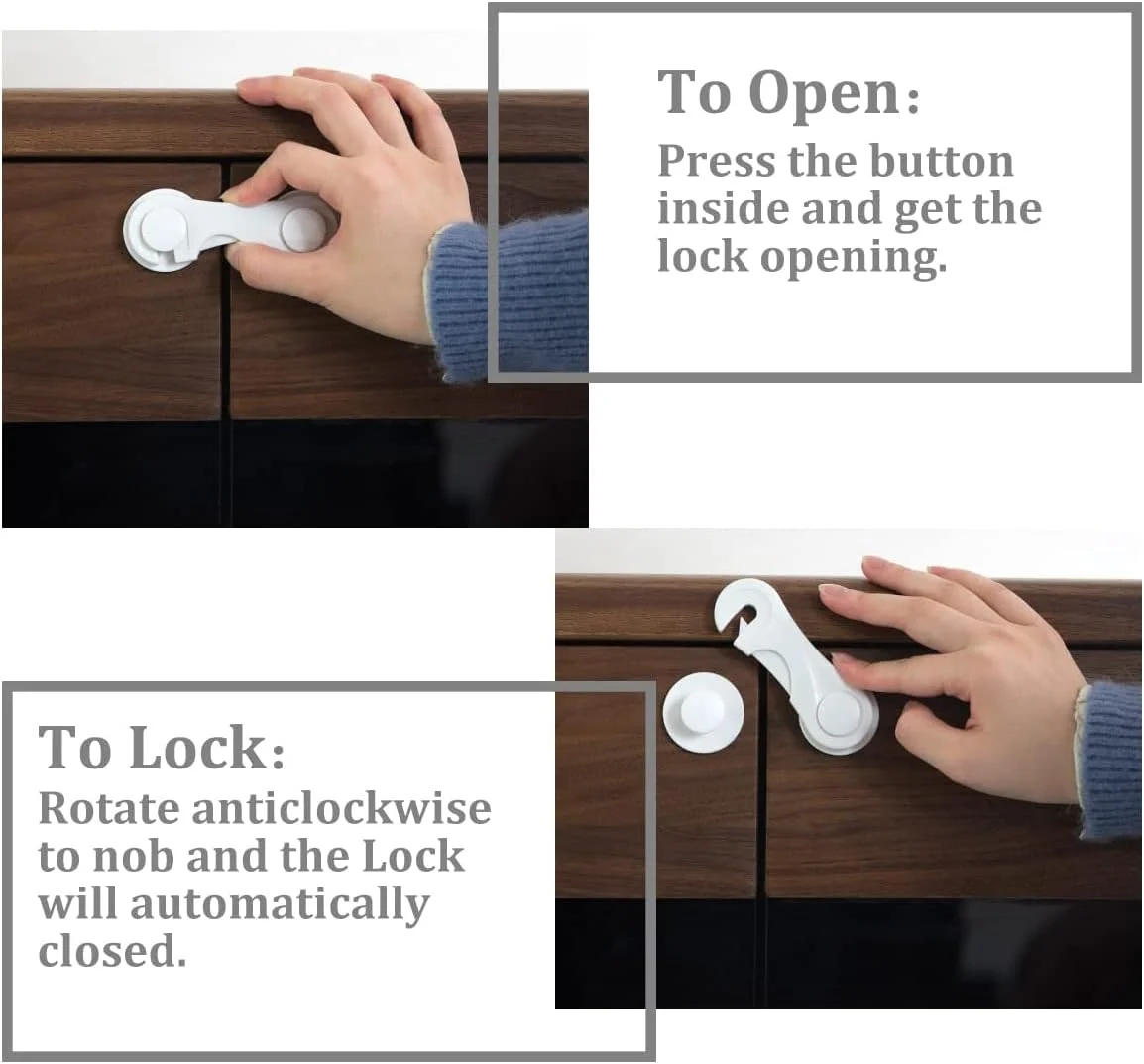 To Open:
Press the button inside and get the lock opening.

To Lock:
Rotate anticlockwise to nob and the Lock will automatically closed.