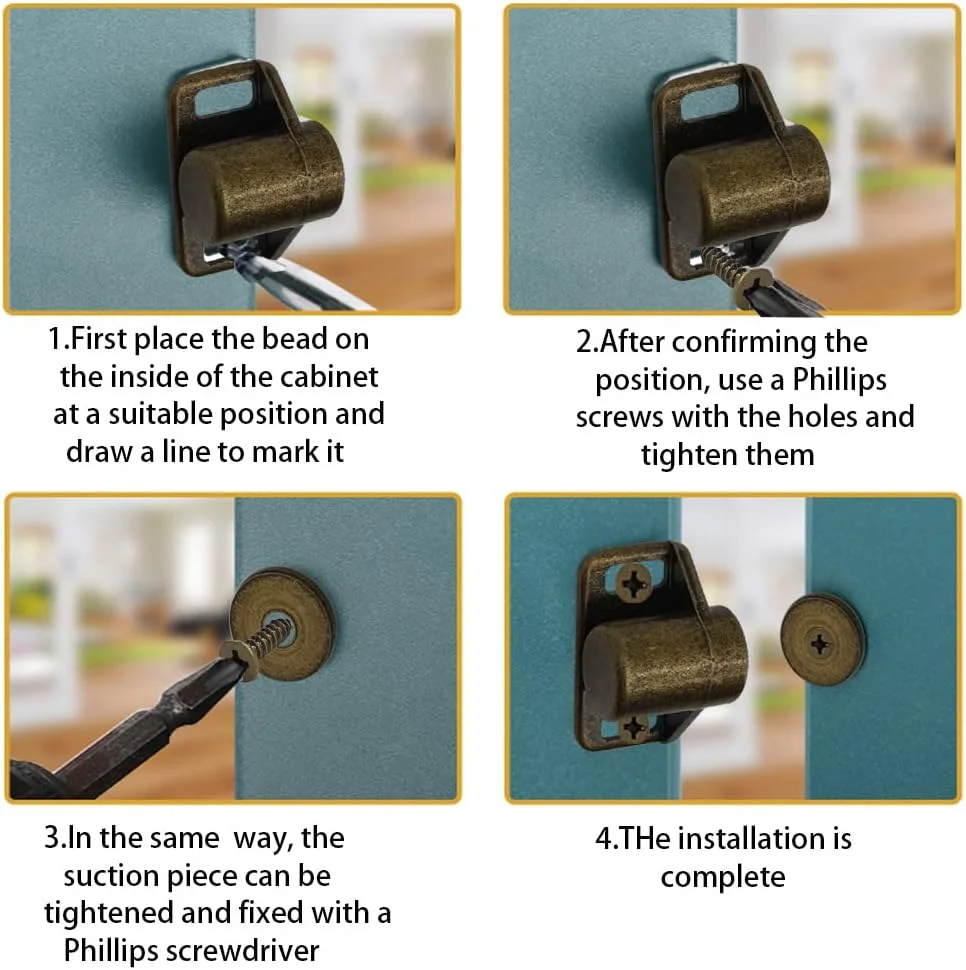 1.First place the bead on the inside of the cabinet at a suitable position and draw a line to mark it

2.After confirming the position, use a Phillips screws with the holes and tighten them

3.In the same way, the suction piece can be tightened and fixed with a Phillips screwdriver

4.THe installation is complete