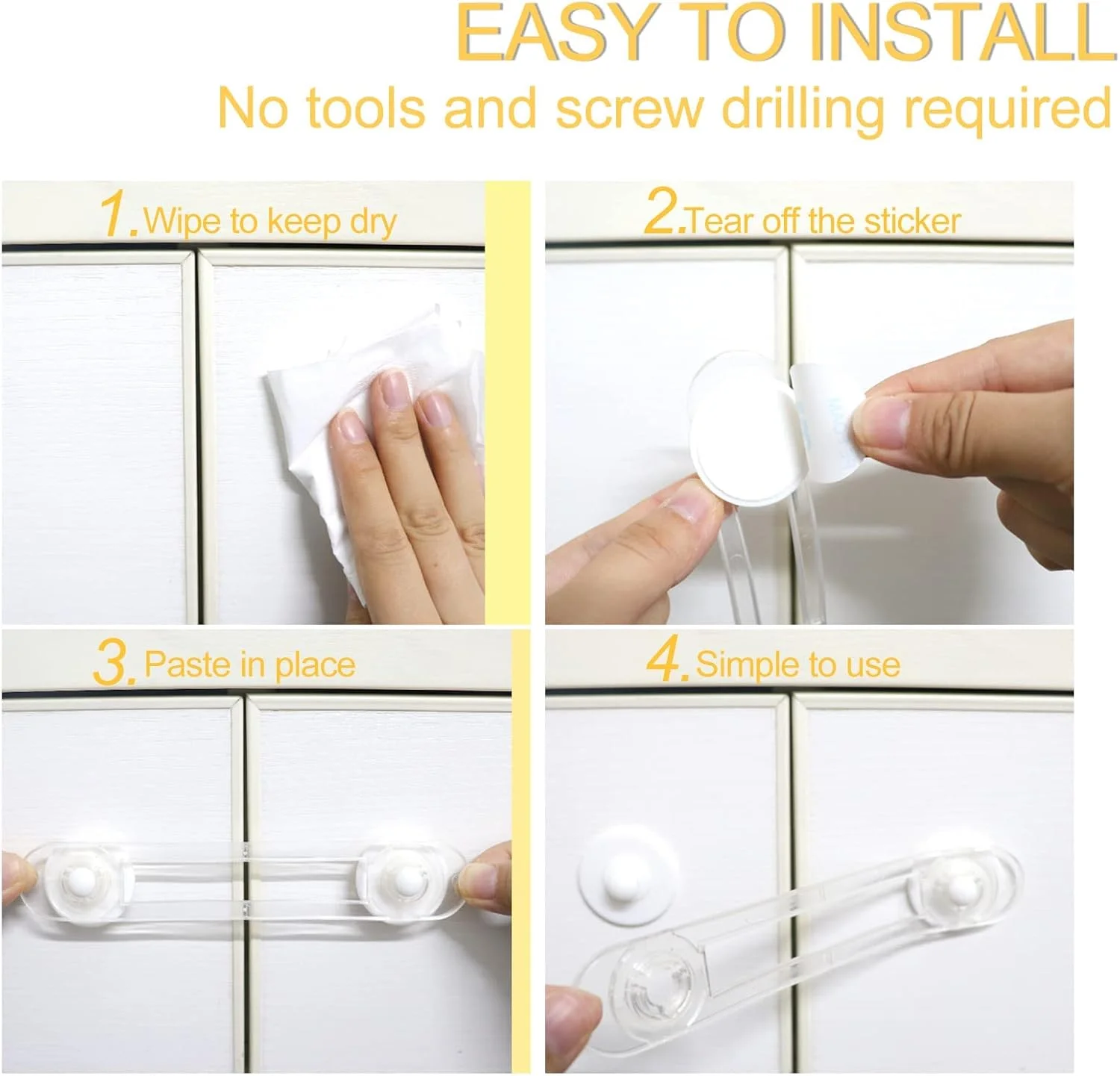 EASY TO INSTALL
No tools and screw drilling required

1. Wipe to keep dry

2. Tear off the sticker

3. Paste in place

4. Simple to use