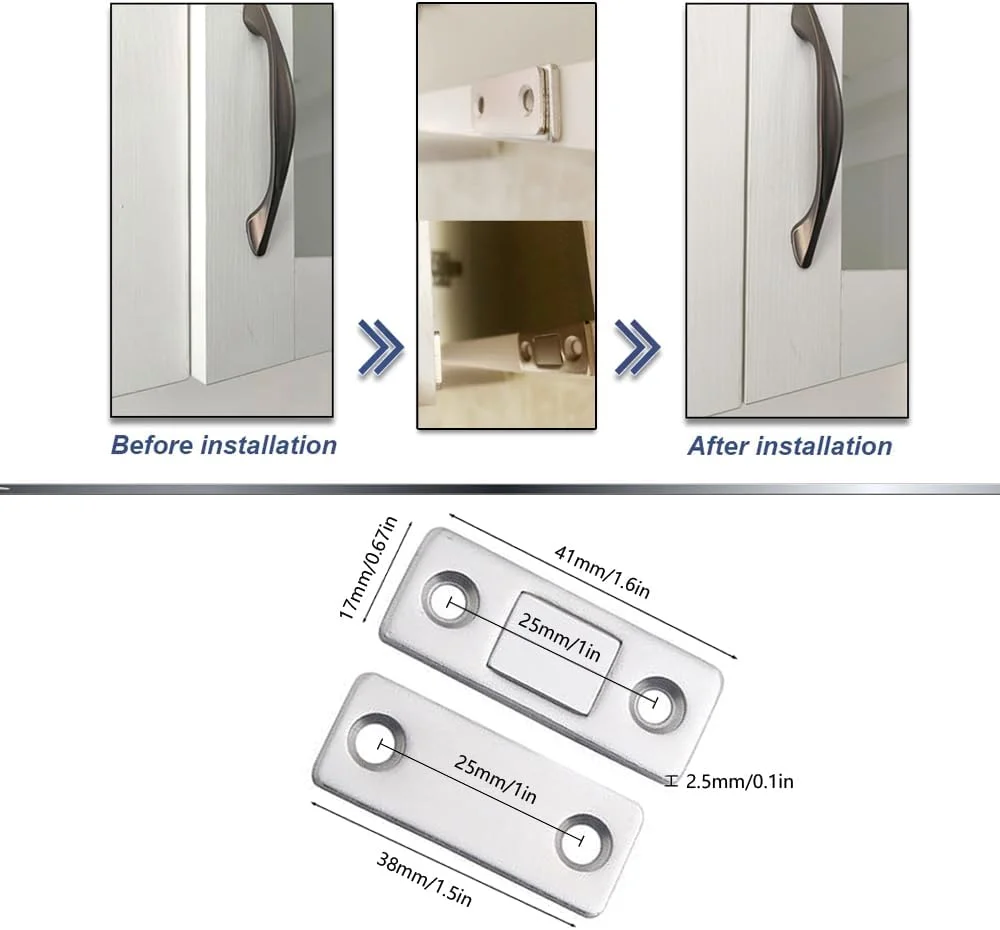 Before installation

After installation

17mm/0.67in

41mm/1.6in

25mm/1in

25mm/1in

2.5mm/0.1in

38mm/1.5in