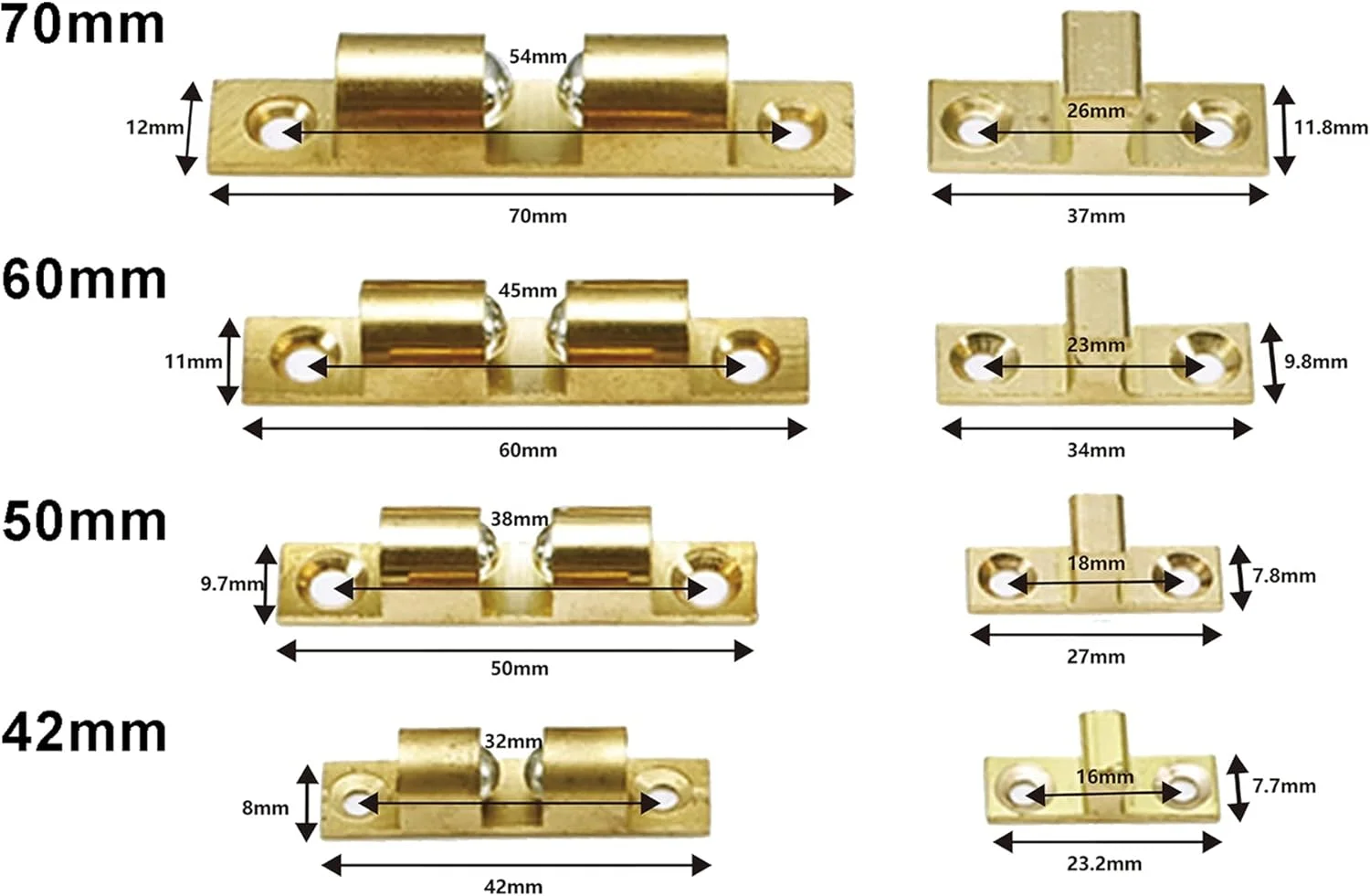 70mm

54mm
12mm
70mm

26mm
11.8mm
37mm

60mm

45mm
11mm
60mm

23mm
9.8mm
34mm

50mm

38mm
9.7mm
50mm

18mm
7.8mm
27mm

42mm

32mm
8mm
42mm

16mm
7.7mm
23.2mm