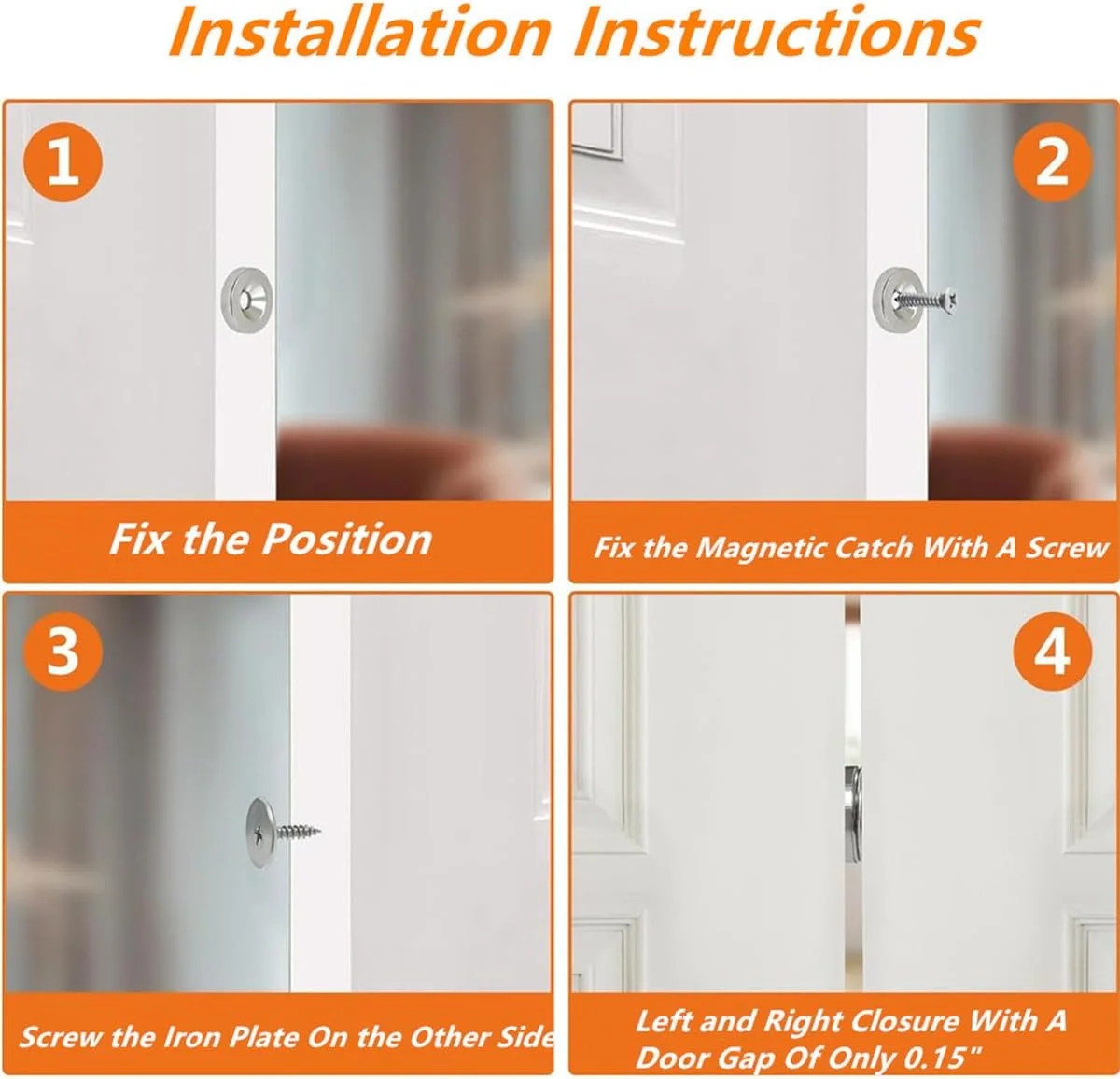 Installation Instructions

1

Fix the Position

2

Fix the Magnetic Catch With A Screw

3

Screw the Iron Plate On the Other Side

4

Left and Right Closure With A Door Gap Of Only 0.15"