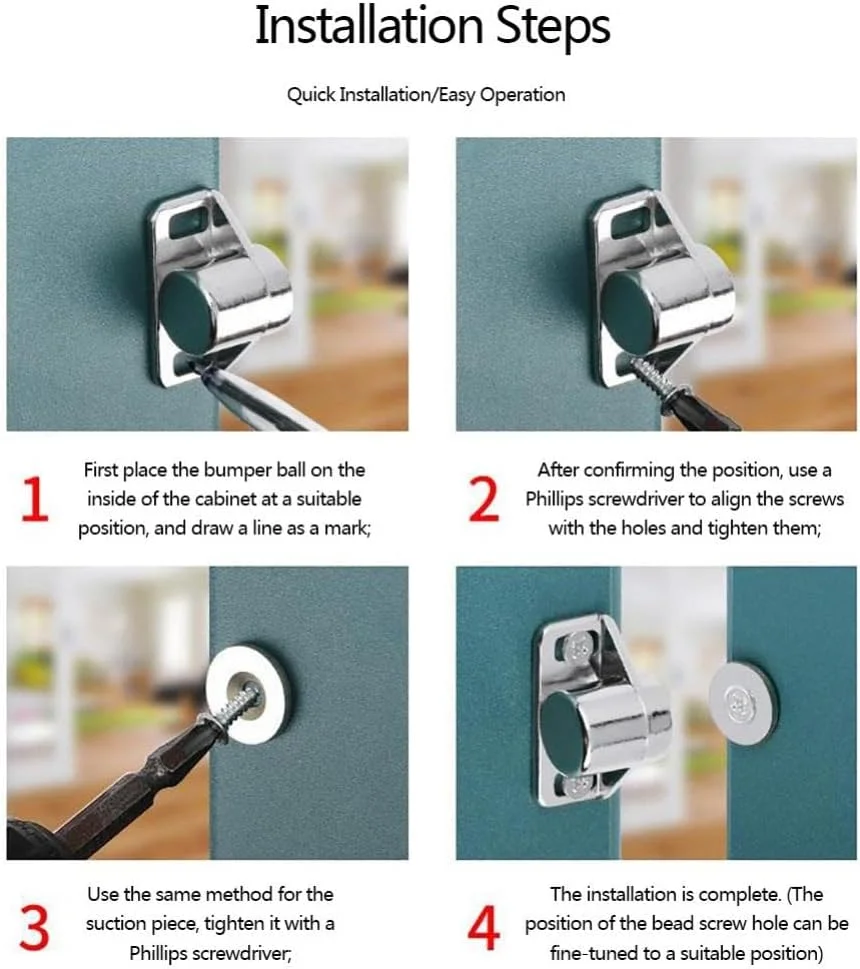 Installation Steps

Quick Installation/Easy Operation

1 First place the bumper ball on the inside of the cabinet at a suitable position, and draw a line as a mark;

2 After confirming the position, use a Phillips screwdriver to align the screws with the holes and tighten them;

3 Use the same method for the suction piece, tighten it with a Phillips screwdriver;

4 The installation is complete. (The position of the bead screw hole can be fine-tuned to a suitable position)