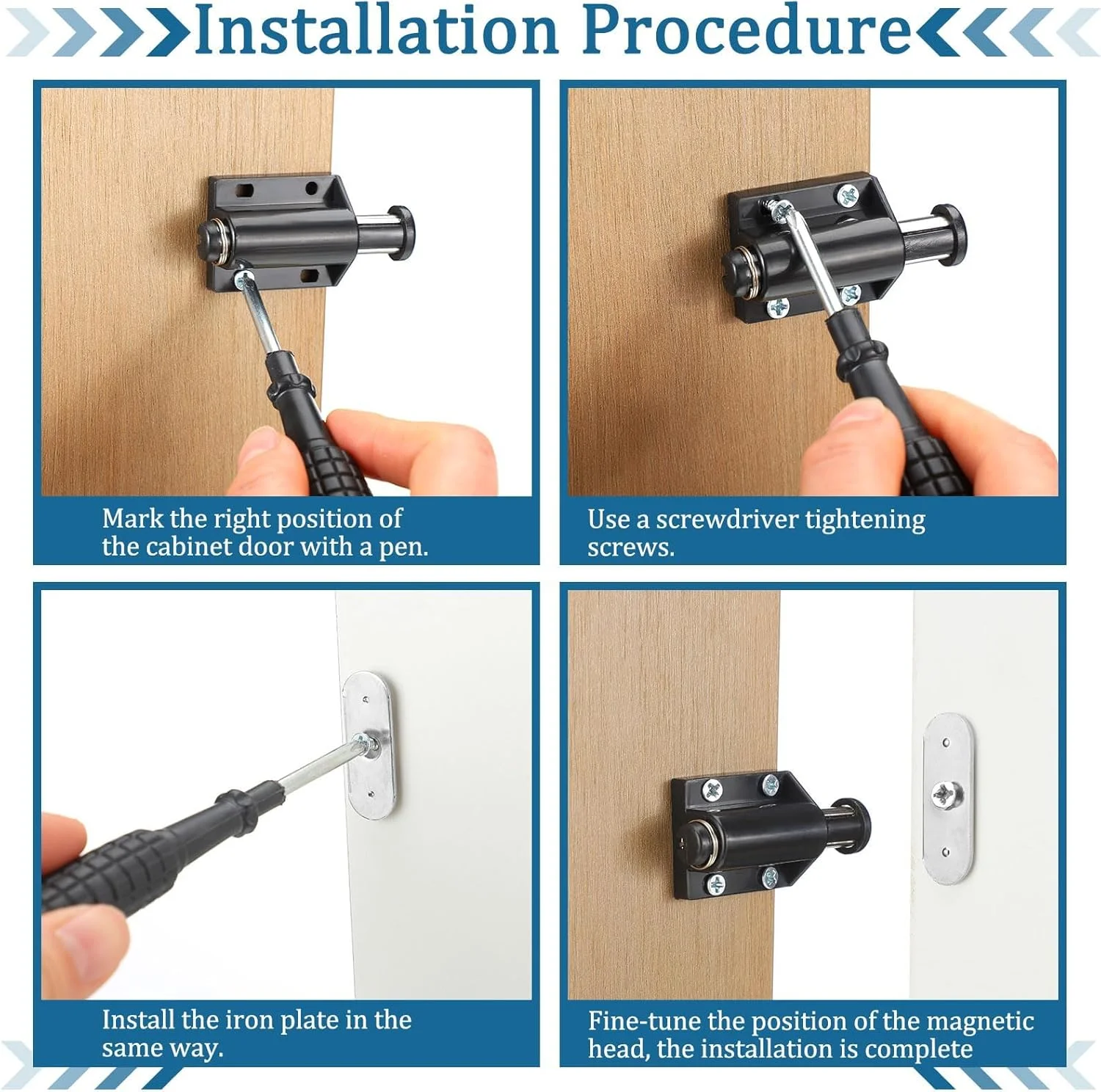 Installation Procedure

Mark the right position of the cabinet door with a pen.

Use a screwdriver tightening screws.

Install the iron plate in the same way.

Fine-tune the position of the magnetic head, the installation is complete