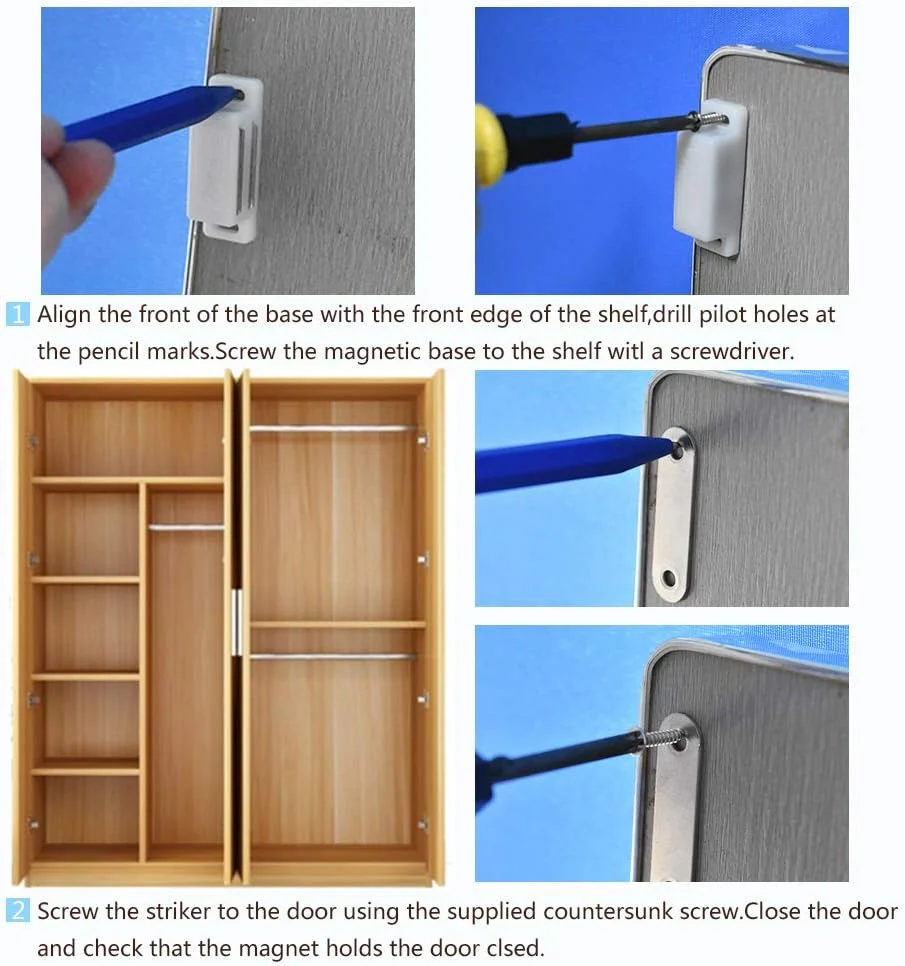 1 Align the front of the base with the front edge of the shelf,drill pilot holes at the pencil marks.Screw the magnetic base to the shelf witl a screwdriver.

2 Screw the striker to the door using the supplied countersunk screw.Close the door and check that the magnet holds the door clsed.