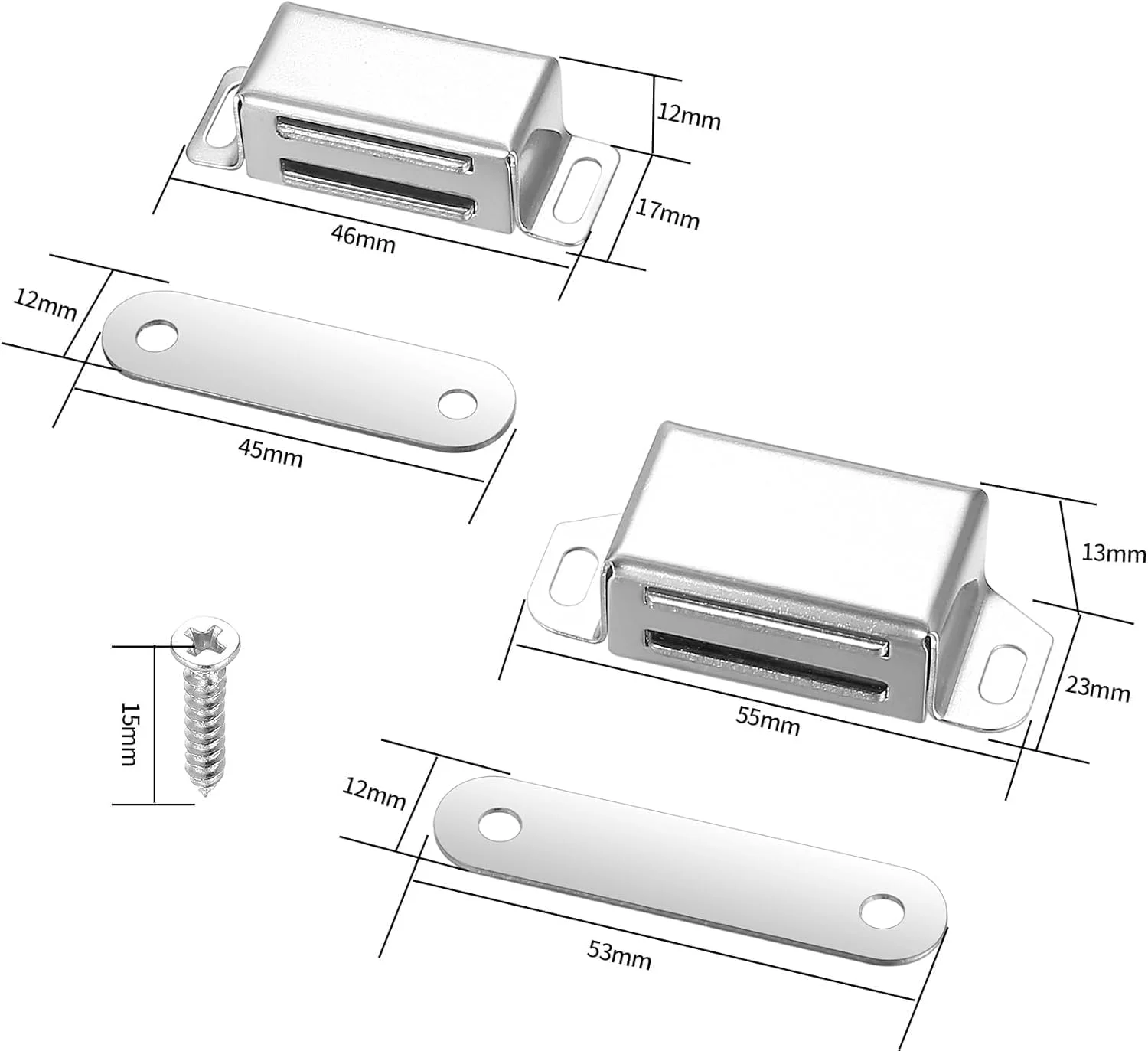 12mm
17mm
46mm
12mm
45mm
13mm
23mm
55mm
15mm
12mm
53mm