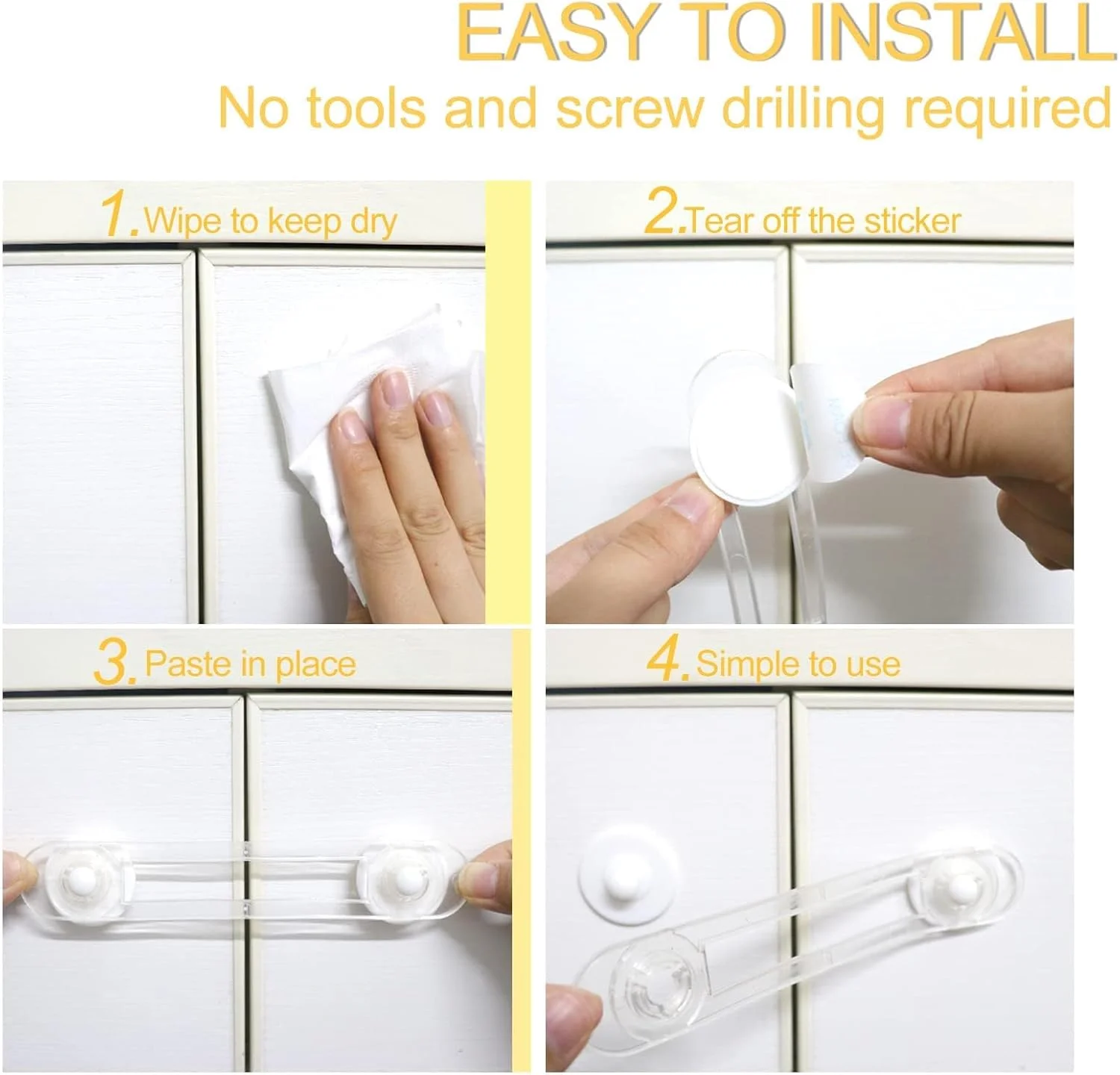 EASY TO INSTALL

No tools and screw drilling required

1. Wipe to keep dry

2. Tear off the sticker

3. Paste in place

4. Simple to use