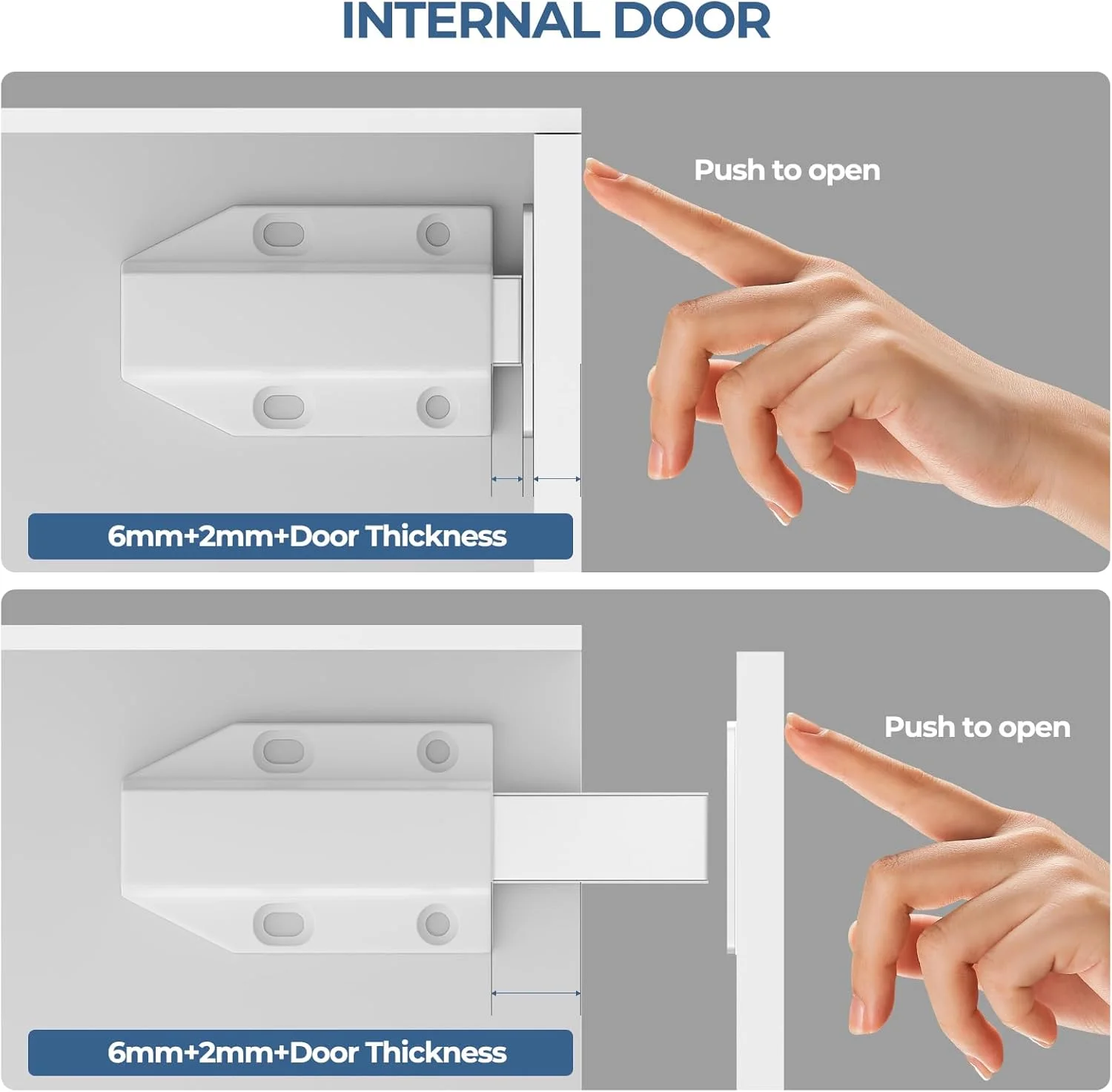 INTERNAL DOOR

Push to open

6mm+2mm+Door Thickness

Push to open

6mm+2mm+Door Thickness