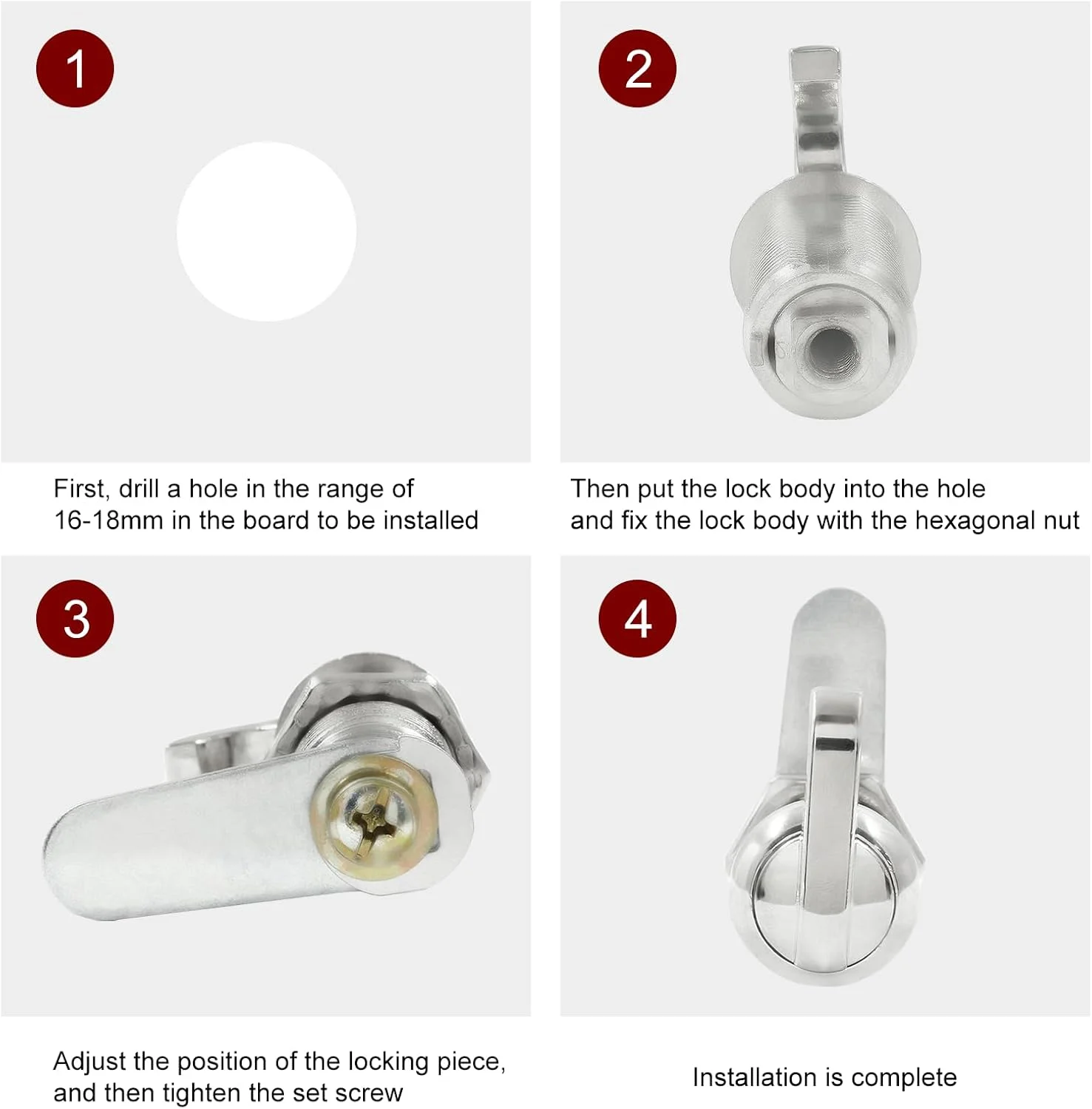 1

First, drill a hole in the range of 16-18mm in the board to be installed

2

Then put the lock body into the hole and fix the lock body with the hexagonal nut

3

Adjust the position of the locking piece, and then tighten the set screw

4

Installation is complete