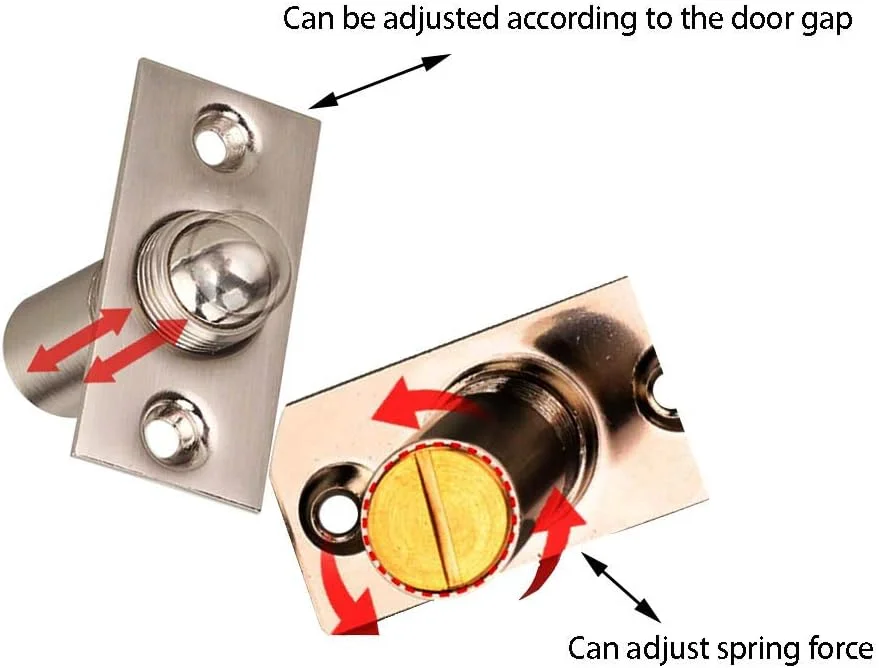 Can be adjusted according to the door gap

Can adjust spring force