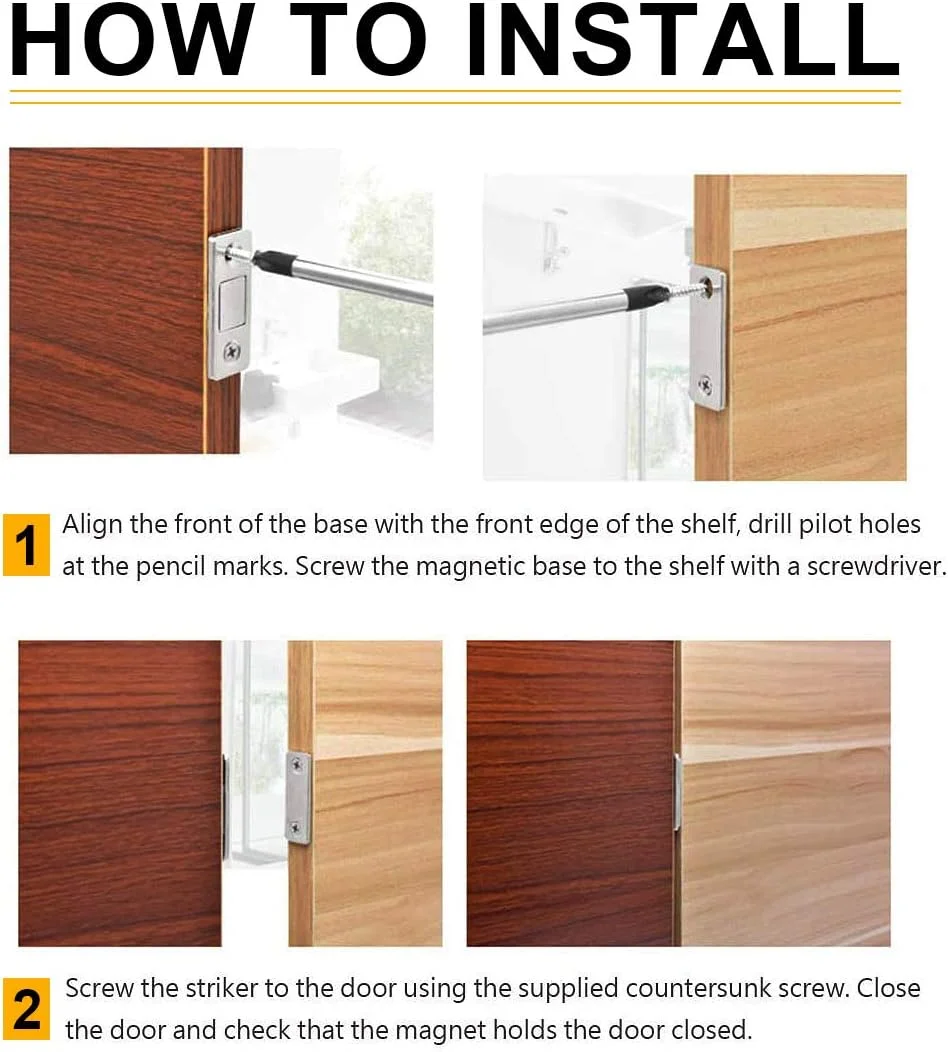 HOW TO INSTALL

1 Align the front of the base with the front edge of the shelf, drill pilot holes at the pencil marks. Screw the magnetic base to the shelf with a screwdriver.

2 Screw the striker to the door using the supplied countersunk screw. Close the door and check that the magnet holds the door closed.