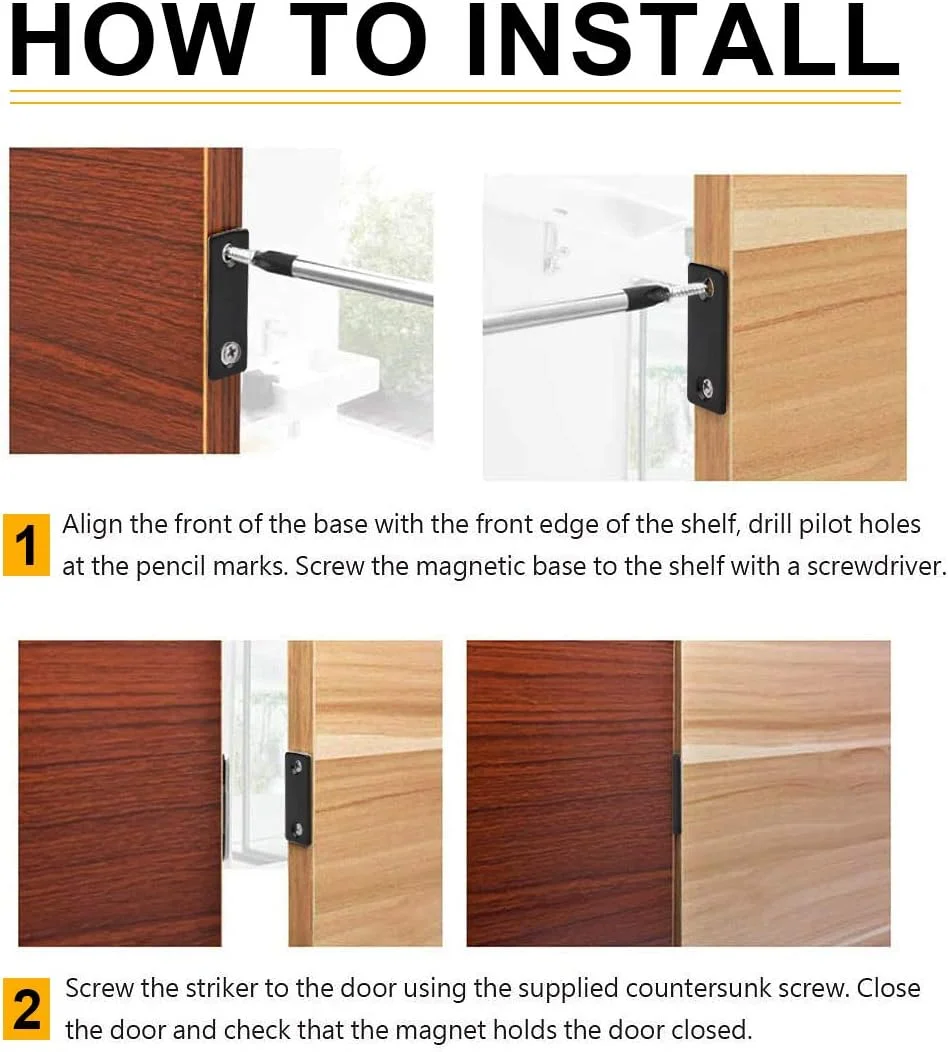 HOW TO INSTALL

1 Align the front of the base with the front edge of the shelf, drill pilot holes at the pencil marks. Screw the magnetic base to the shelf with a screwdriver.

2 Screw the striker to the door using the supplied countersunk screw. Close the door and check that the magnet holds the door closed.