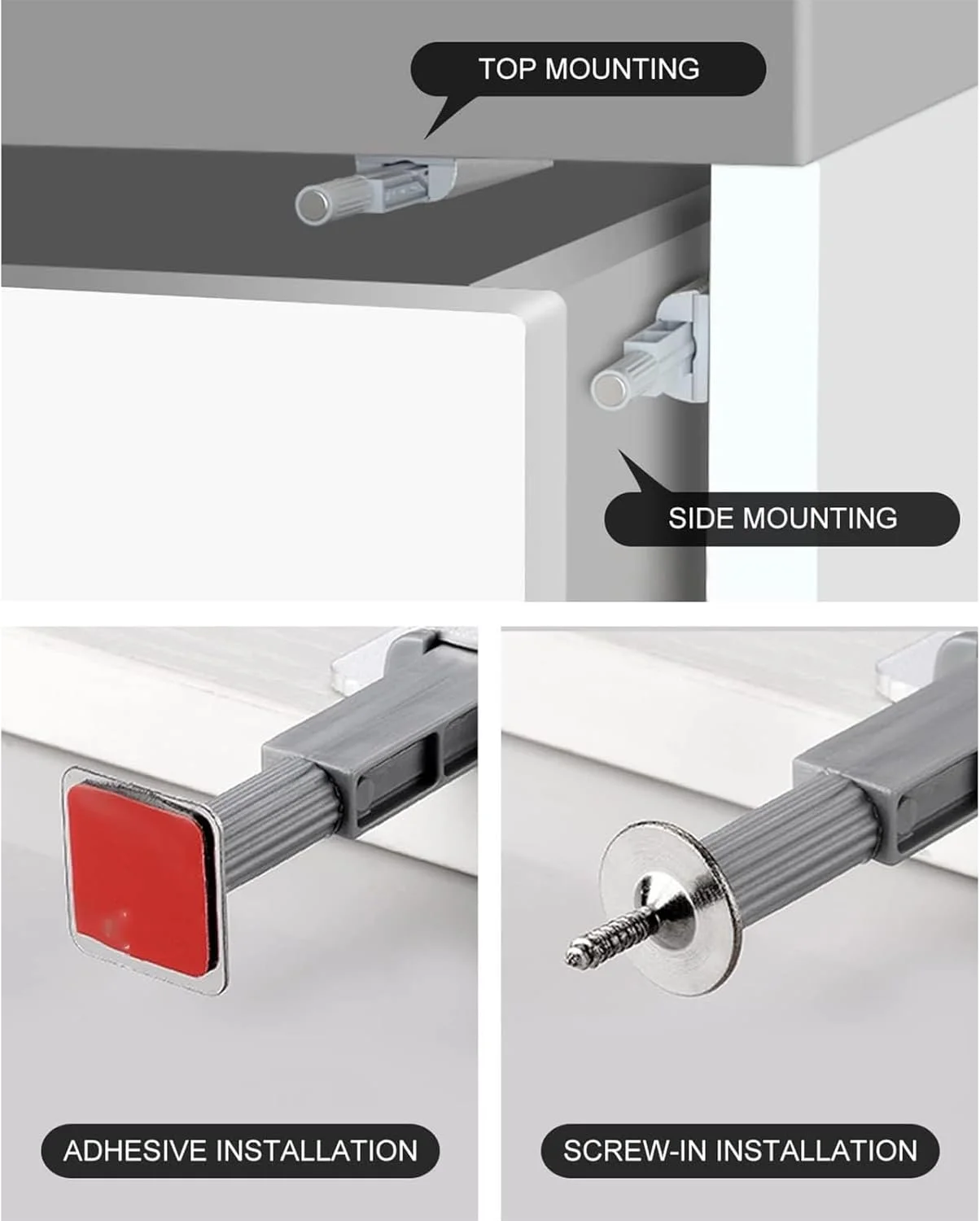 TOP MOUNTING

SIDE MOUNTING

ADHESIVE INSTALLATION

SCREW-IN INSTALLATION