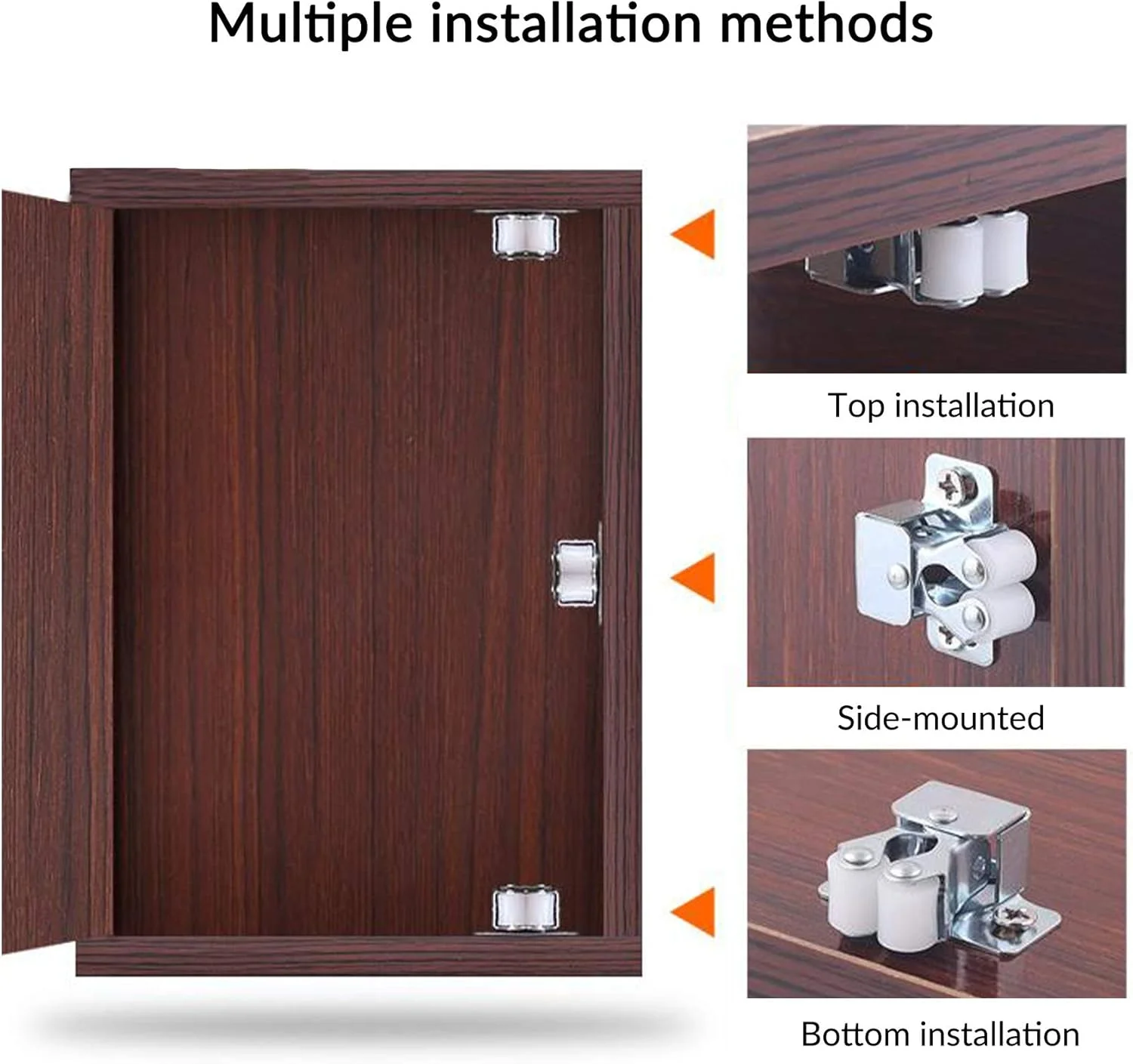 Multiple installation methods

Top installation

Side-mounted

Bottom installation