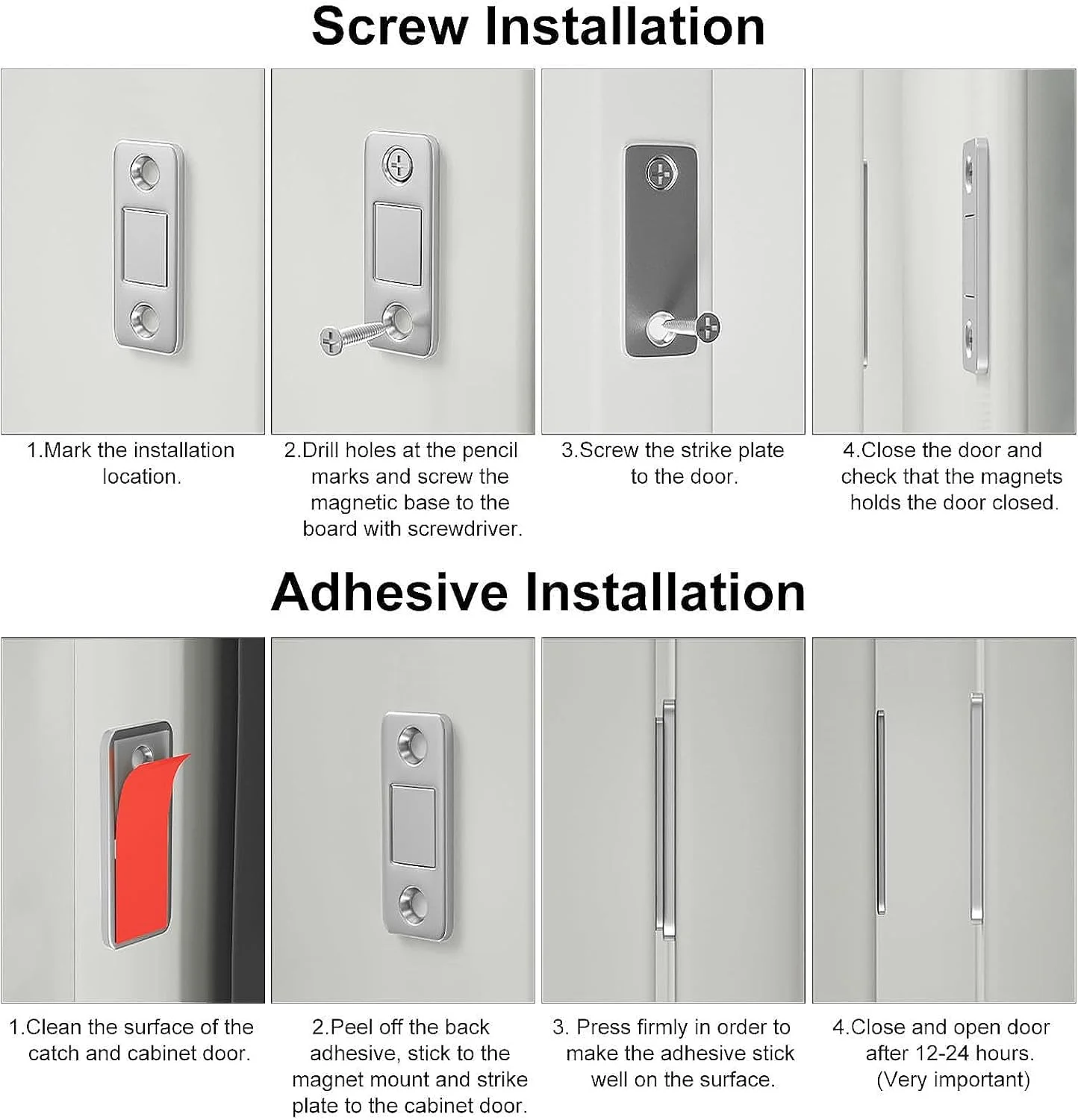 Screw Installation

1.Mark the installation location.

2.Drill holes at the pencil marks and screw the magnetic base to the board with screwdriver.

3.Screw the strike plate to the door.

4.Close the door and check that the magnets holds the door closed.

Adhesive Installation

1.Clean the surface of the catch and cabinet door.

2.Peel off the back adhesive, stick to the magnet mount and strike plate to the cabinet door.

3. Press firmly in order to make the adhesive stick well on the surface.

4.Close and open door after 12-24 hours. (Very important)