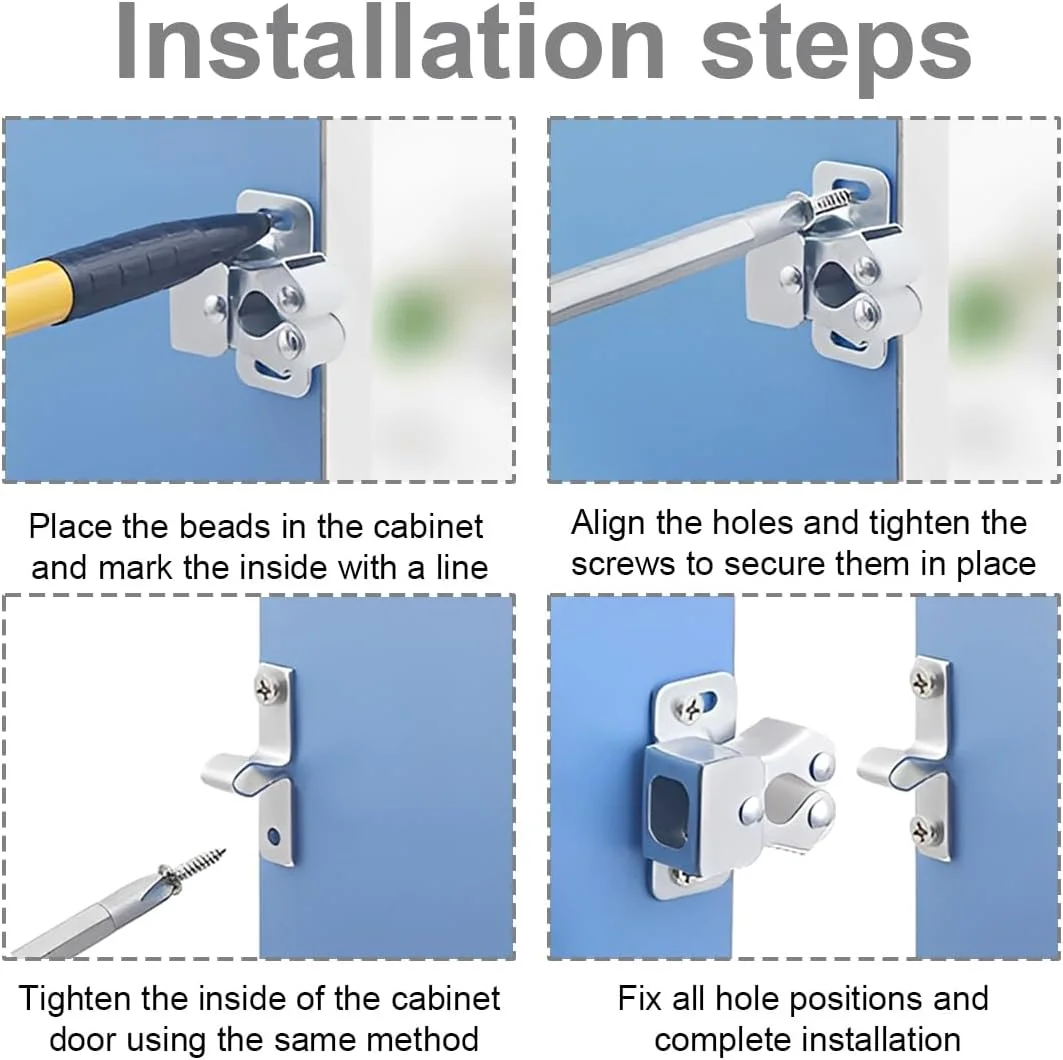 Installation steps

Place the beads in the cabinet and mark the inside with a line

Align the holes and tighten the screws to secure them in place

Tighten the inside of the cabinet door using the same method

Fix all hole positions and complete installation