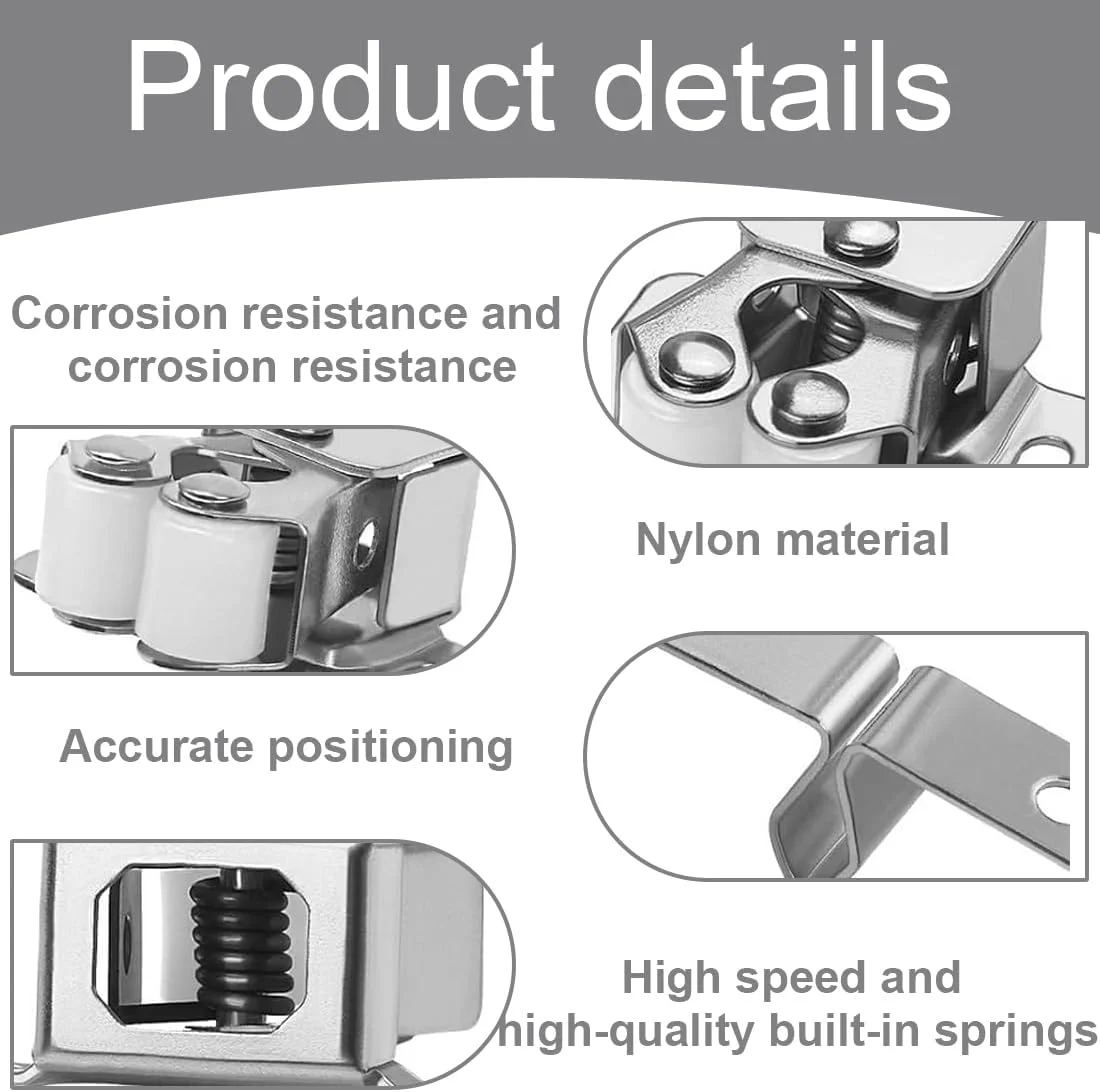 Product details

Corrosion resistance and corrosion resistance

Nylon material

Accurate positioning

High speed and high-quality built-in springs