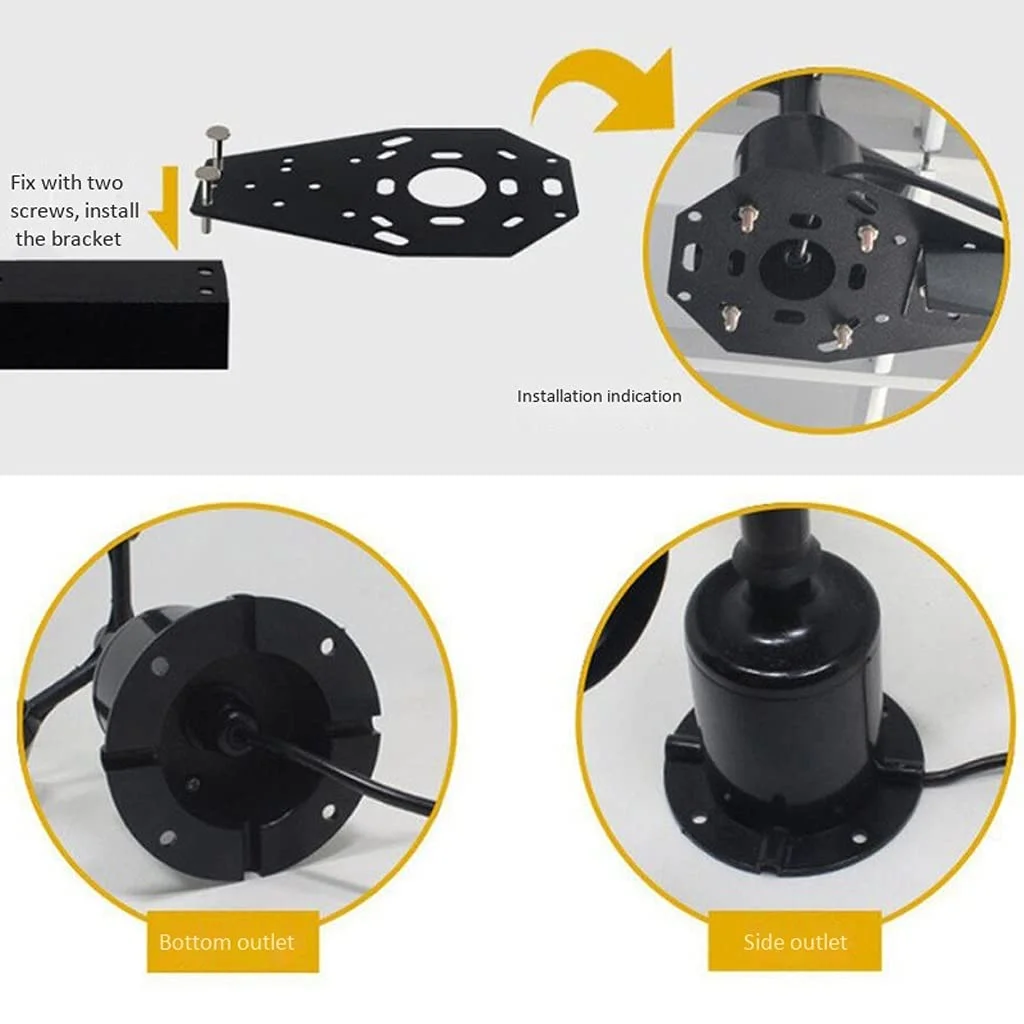 Fix with two screws, install the bracket

Installation indication

Bottom outlet

Side outlet