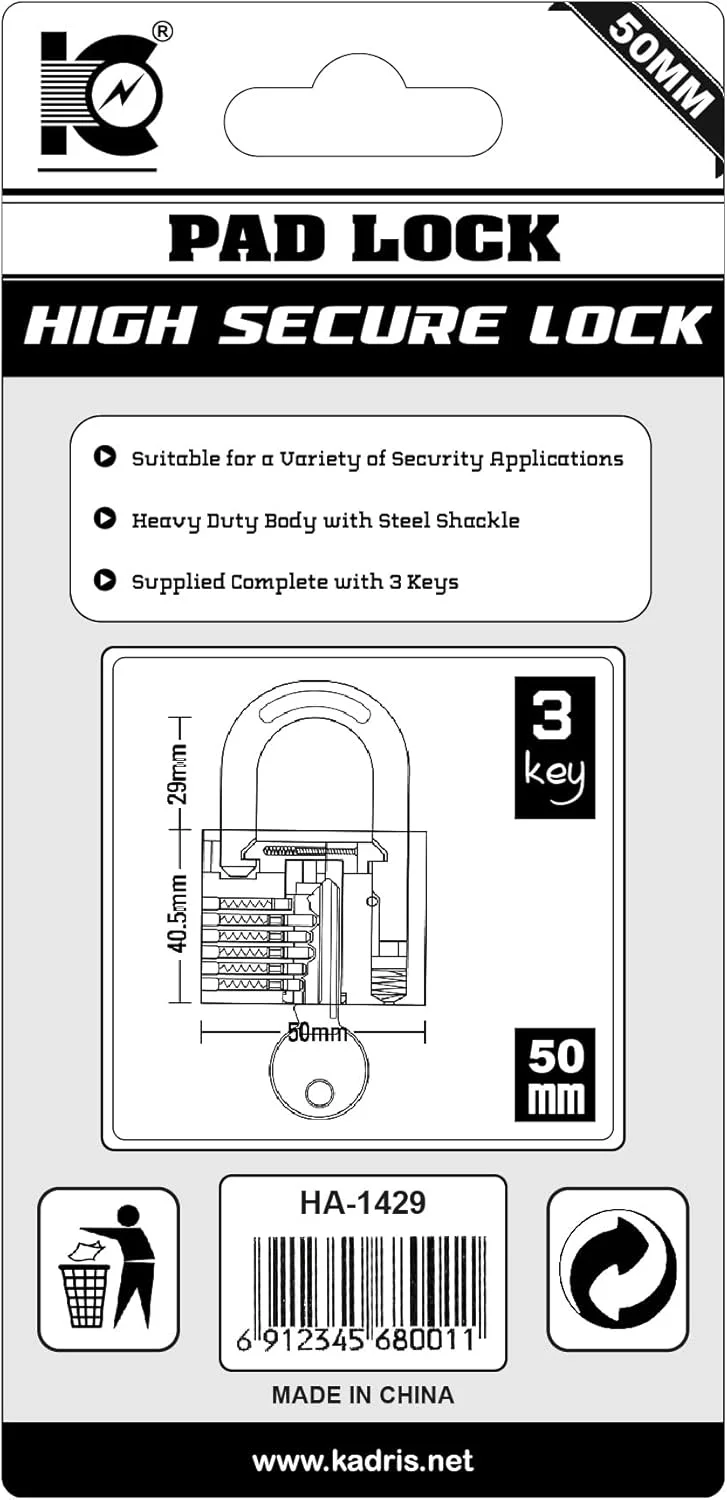 ®

50MM

PAD LOCK

HIGH SECURE LOCK

Suitable for a Variety of Security Applications

Heavy Duty Body with Steel Shackle

Supplied Complete with 3 Keys

29mm

40.5mm

50mm

3 key

50 mm

HA-1429

6 912345 680011

MADE IN CHINA

www.kadris.net